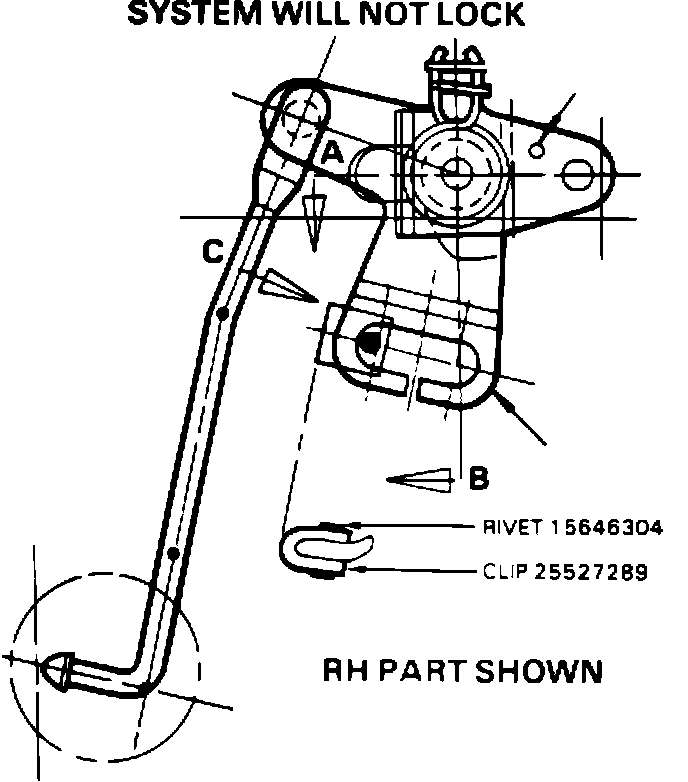 SYSTEM WILL NOT LOCK

A

C

B

RIVET 15646304

CLIP 25527289

RH PART SHOWN