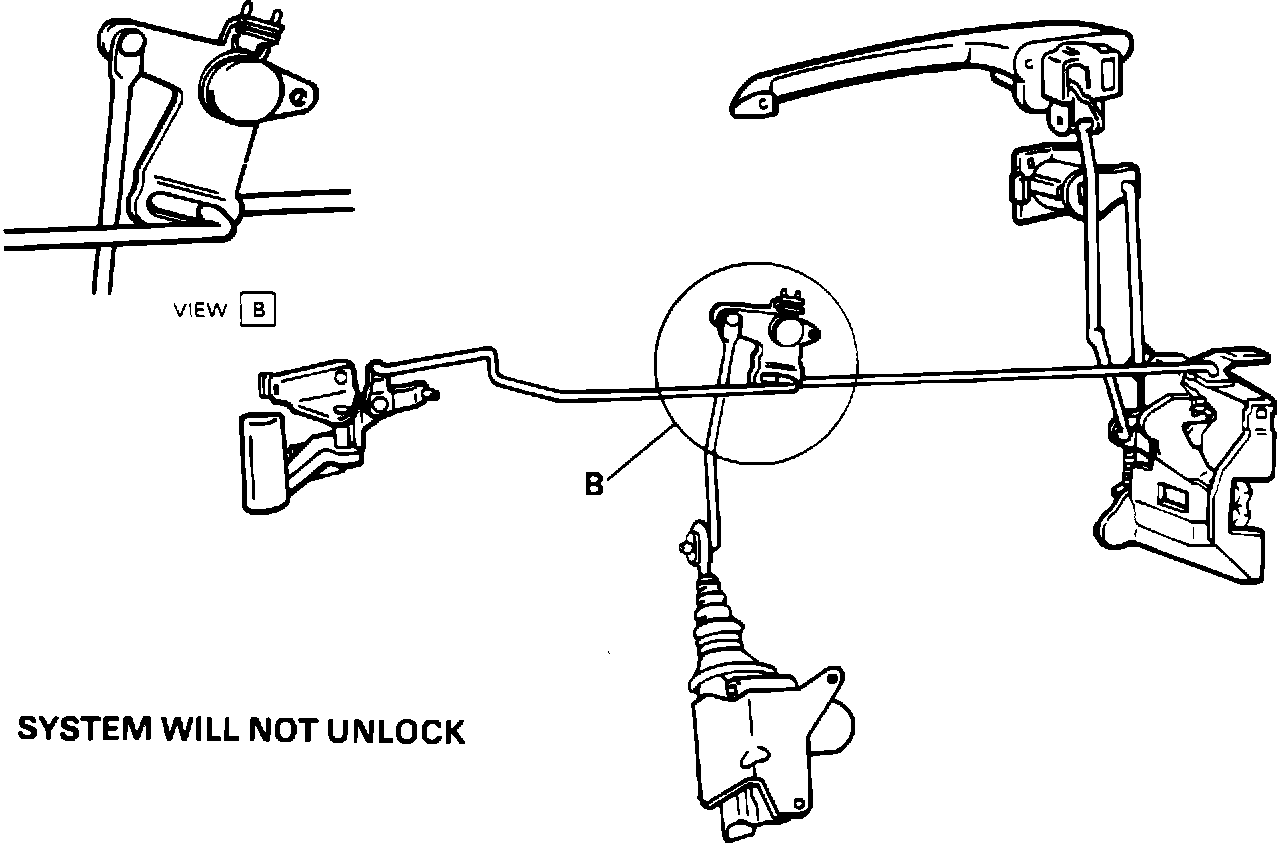 VIEW B

B

SYSTEM WILL NOT UNLOCK