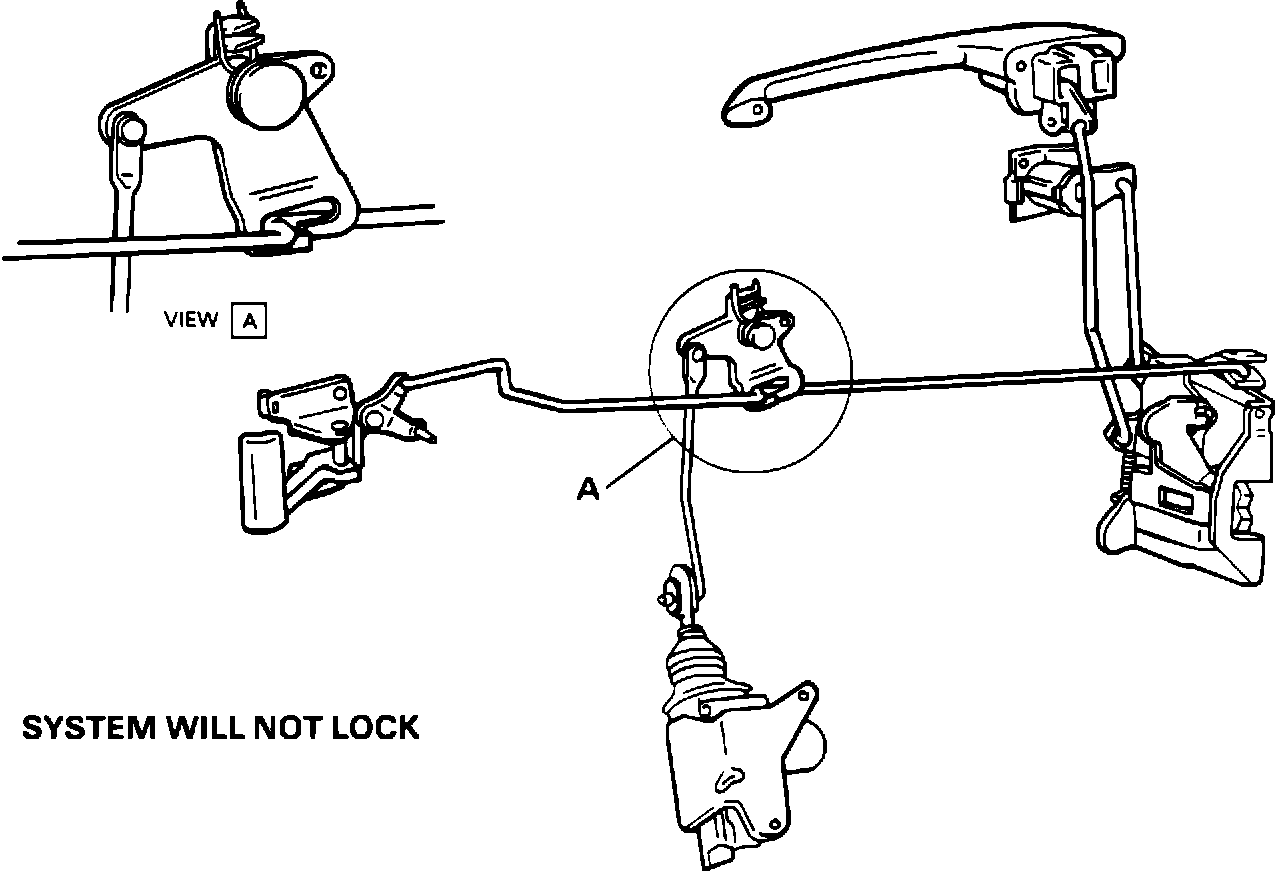 VIEW A

A

SYSTEM WILL NOT LOCK