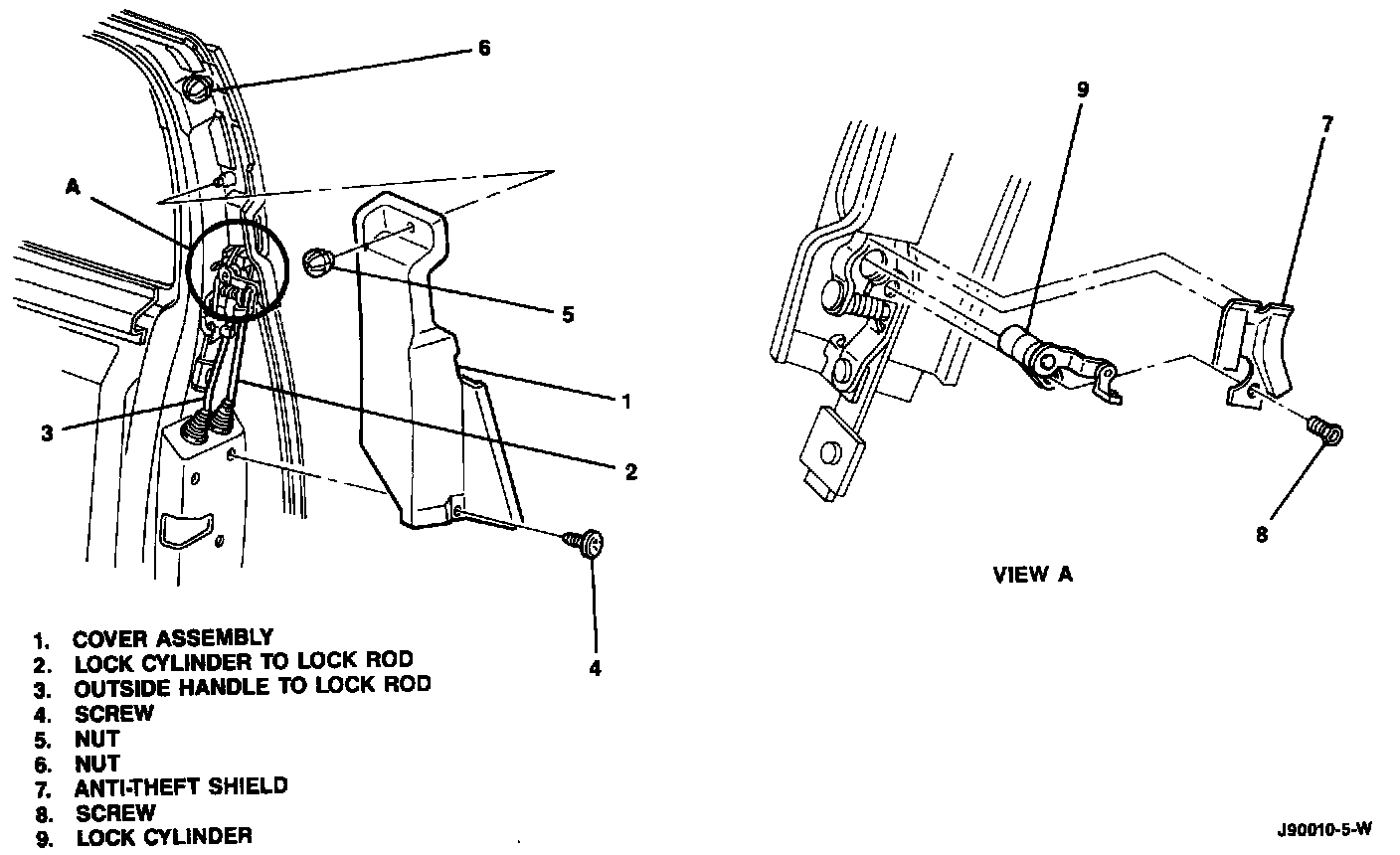 6

A

5

1

3

2

4

9

7

8

VIEW A

1. COVER ASSEMBLY
2. LOCK CYLINDER TO LOCK ROD
3. OUTSIDE HANDLE TO LOCK ROD
4. SCREW
5. NUT
6. NUT
7. ANTI-THEFT SHIELD
8. SCREW
9. LOCK CYLINDER

J90010-5-W