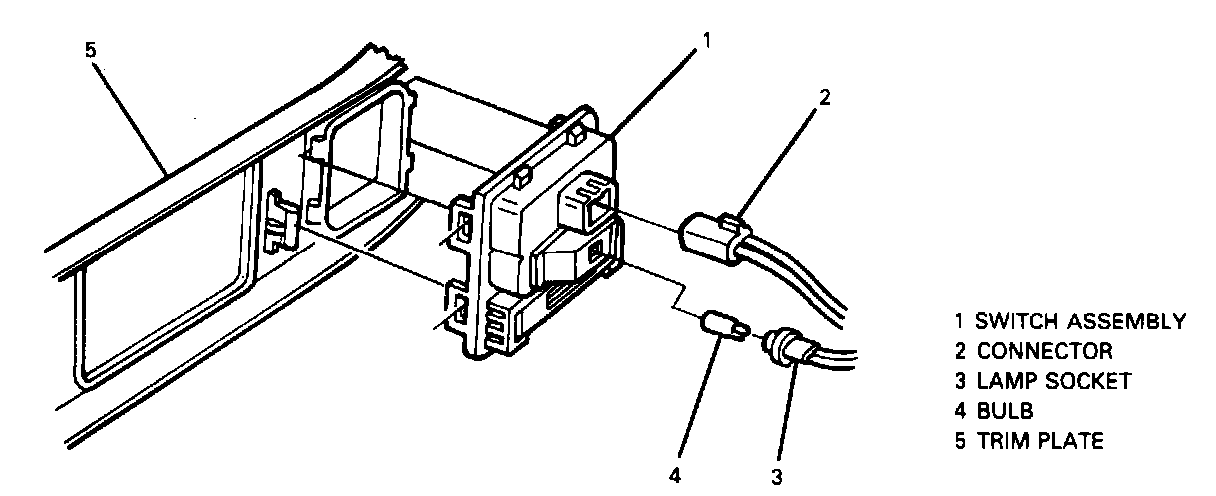 5

1

2

4

3

1 SWITCH ASSEMBLY
2 CONNECTOR
3 LAMP SOCKET
4 BULB
5 TRIM PLATE