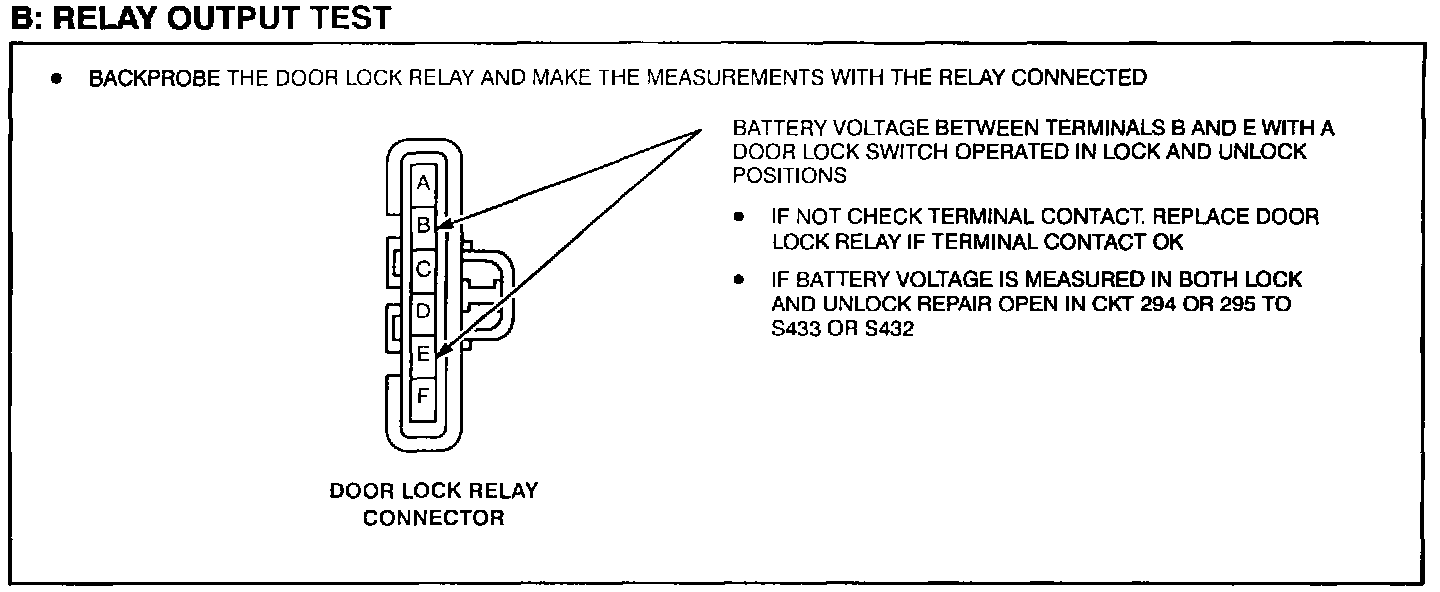 B: RELAY OUTPUT TEST

• BACKPROBE THE DOOR LOCK RELAY AND MAKE THE MEASUREMENTS WITH THE RELAY CONNECTED

A
B
C
D
E
F

DOOR LOCK RELAY CONNECTOR

BATTERY VOLTAGE BETWEEN TERMINALS B AND E WITH A DOOR LOCK SWITCH OPERATED IN LOCK AND UNLOCK POSITIONS

• IF NOT CHECK TERMINAL CONTACT. REPLACE DOOR LOCK RELAY IF TERMINAL CONTACT OK

• IF BATTERY VOLTAGE IS MEASURED IN BOTH LOCK AND UNLOCK REPAIR OPEN IN CKT 294 OR 295 TO S433 OR S432