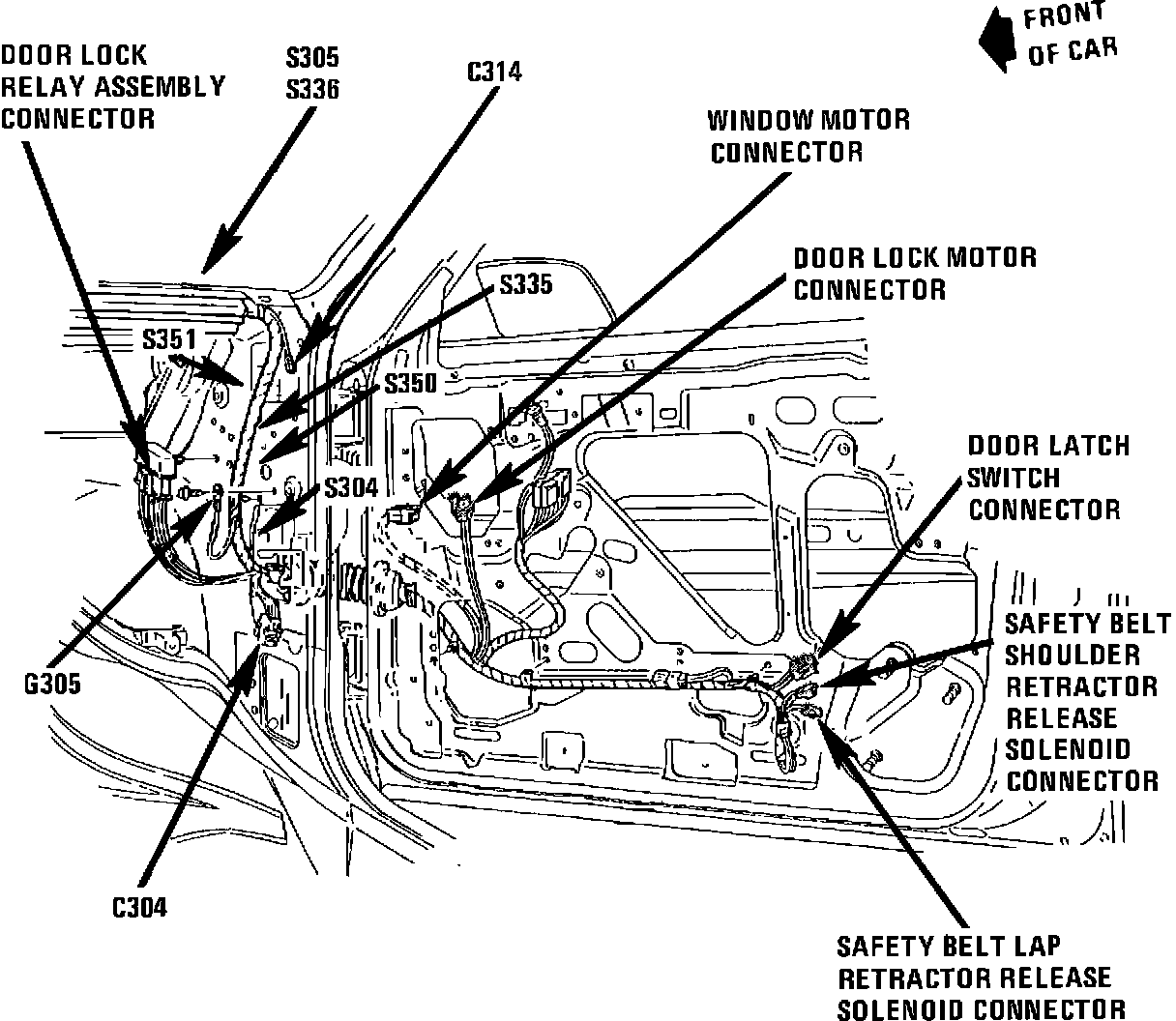 FRONT OF CAR

DOOR LOCK RELAY ASSEMBLY CONNECTOR

S305
S336

C314

WINDOW MOTOR CONNECTOR

DOOR LOCK MOTOR CONNECTOR

S335

S351

S350

S304

DOOR LATCH SWITCH CONNECTOR

SAFETY BELT SHOULDER RETRACTOR RELEASE SOLENOID CONNECTOR

G305

C304

SAFETY BELT LAP RETRACTOR RELEASE SOLENOID CONNECTOR