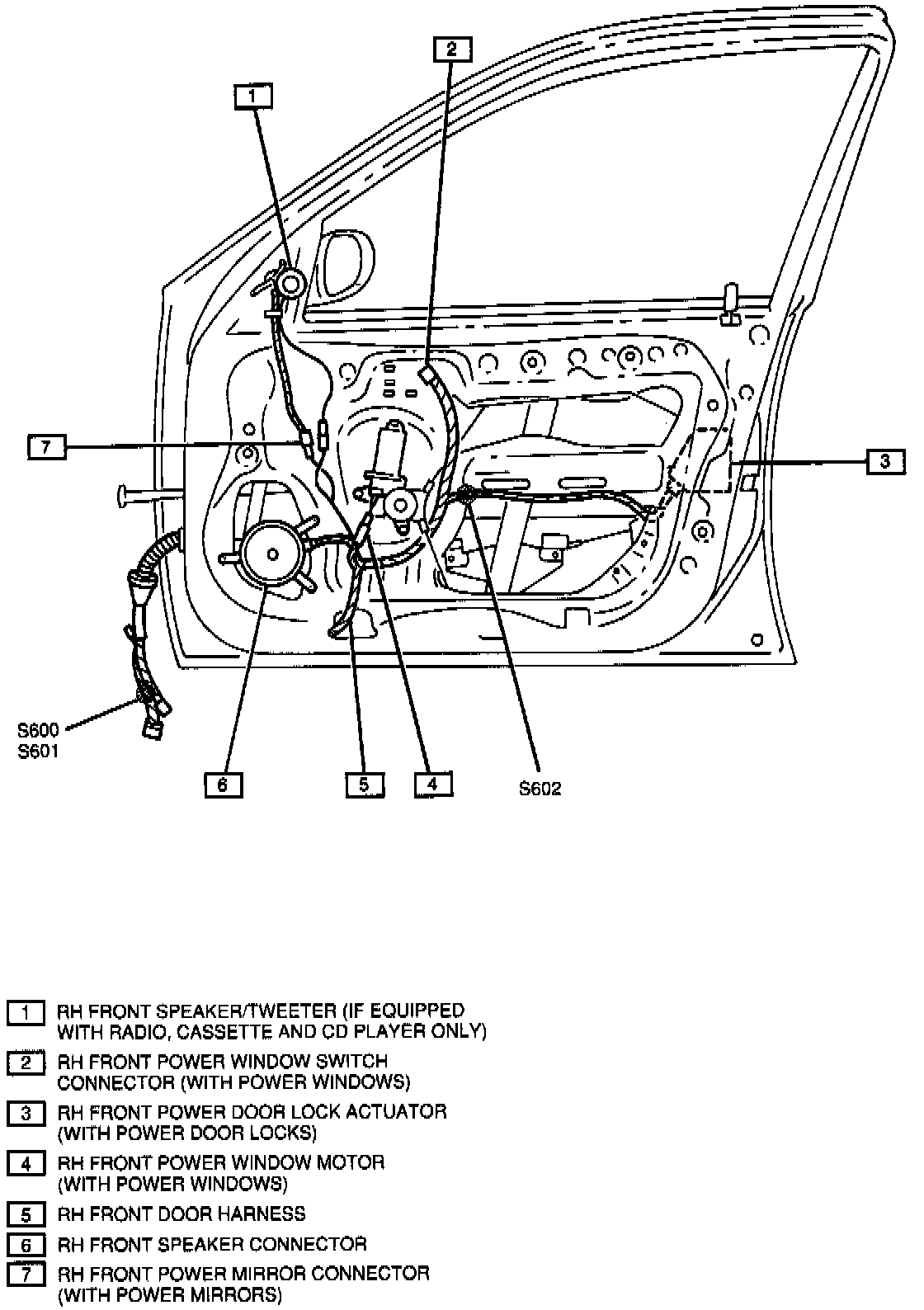 2

1

7

3

S600
S601

6

5

4

S602

1 RH FRONT SPEAKER/TWEETER (IF EQUIPPED WITH RADIO, CASSETTE AND CD PLAYER ONLY)

2 RH FRONT POWER WINDOW SWITCH CONNECTOR (WITH POWER WINDOWS)

3 RH FRONT POWER DOOR LOCK ACTUATOR (WITH POWER DOOR LOCKS)

4 RH FRONT POWER WINDOW MOTOR (WITH POWER WINDOWS)

5 RH FRONT DOOR HARNESS

6 RH FRONT SPEAKER CONNECTOR

7 RH FRONT POWER MIRROR CONNECTOR (WITH POWER MIRRORS)