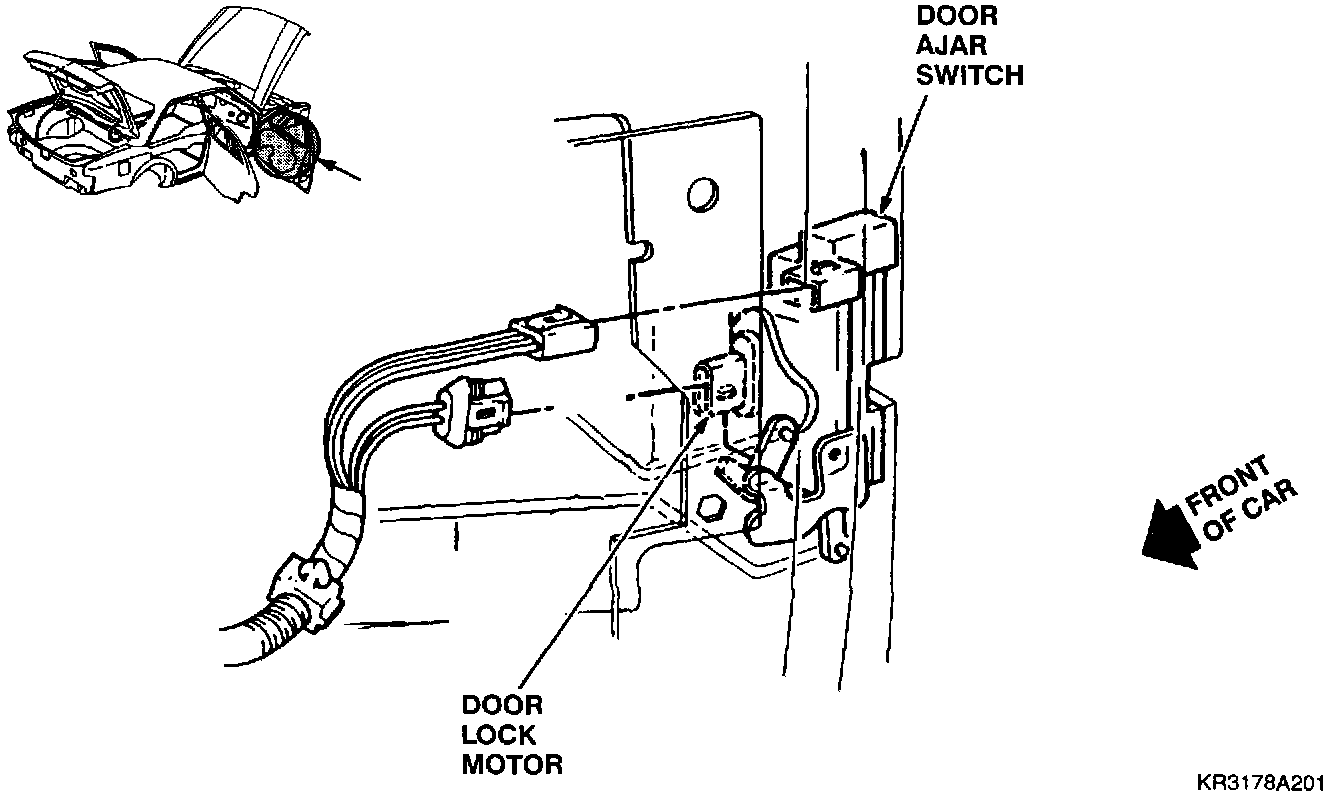 DOOR AJAR SWITCH

FRONT OF CAR

DOOR LOCK MOTOR

KR3178A201