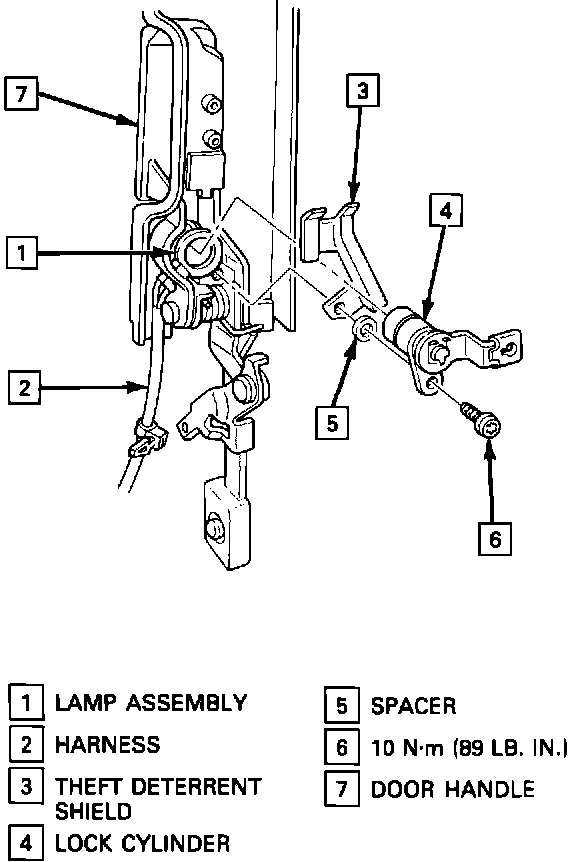 7

3

4

1

2

5

6

1 LAMP ASSEMBLY
2 HARNESS
3 THEFT DETERRENT SHIELD
4 LOCK CYLINDER

5 SPACER
6 10 N·m (89 LB. IN.)
7 DOOR HANDLE