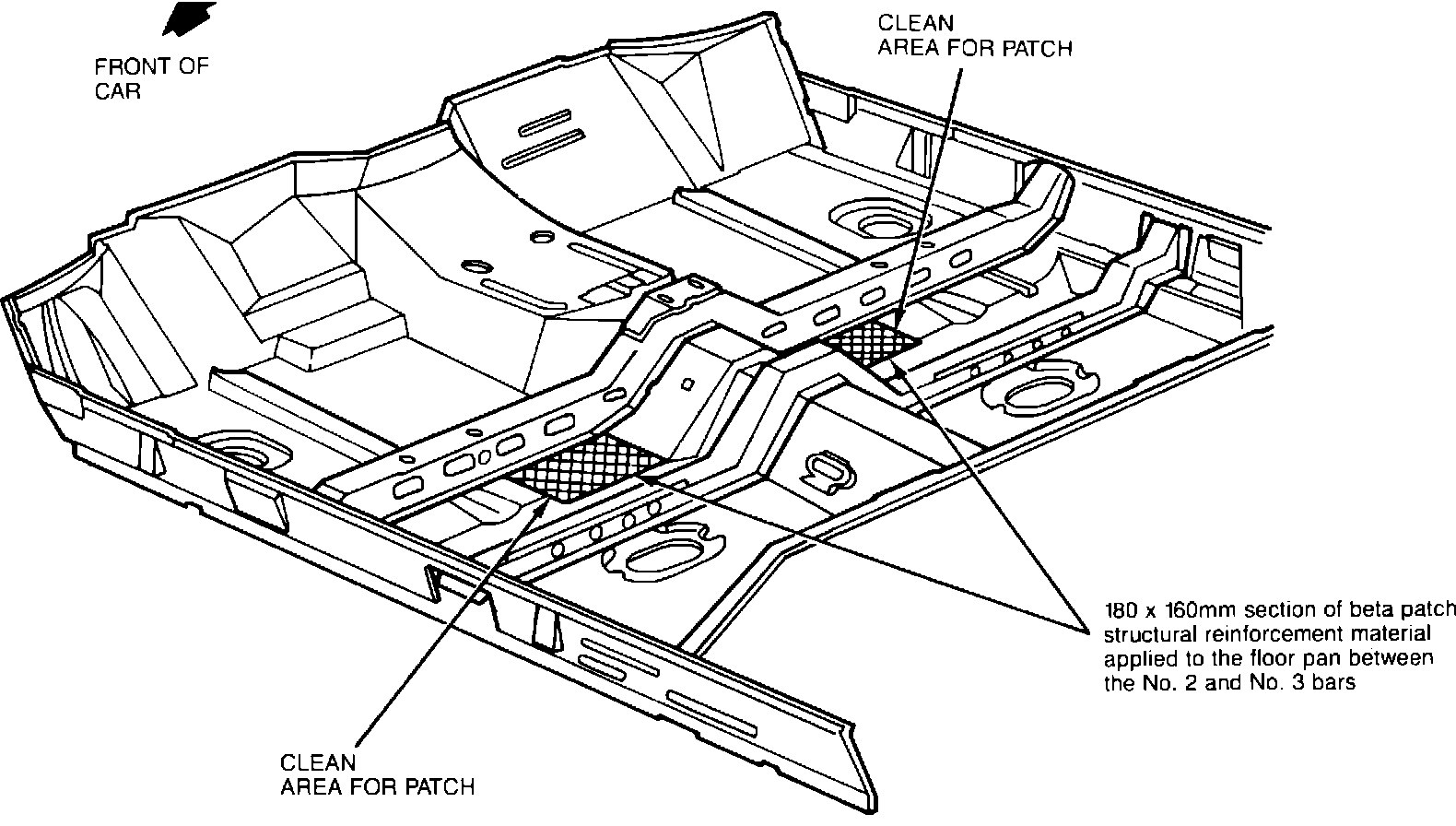 FRONT OF CAR

CLEAN AREA FOR PATCH

180 x 160mm section of beta patch structural reinforcement material applied to the floor pan between the No. 2 and No. 3 bars

CLEAN AREA FOR PATCH