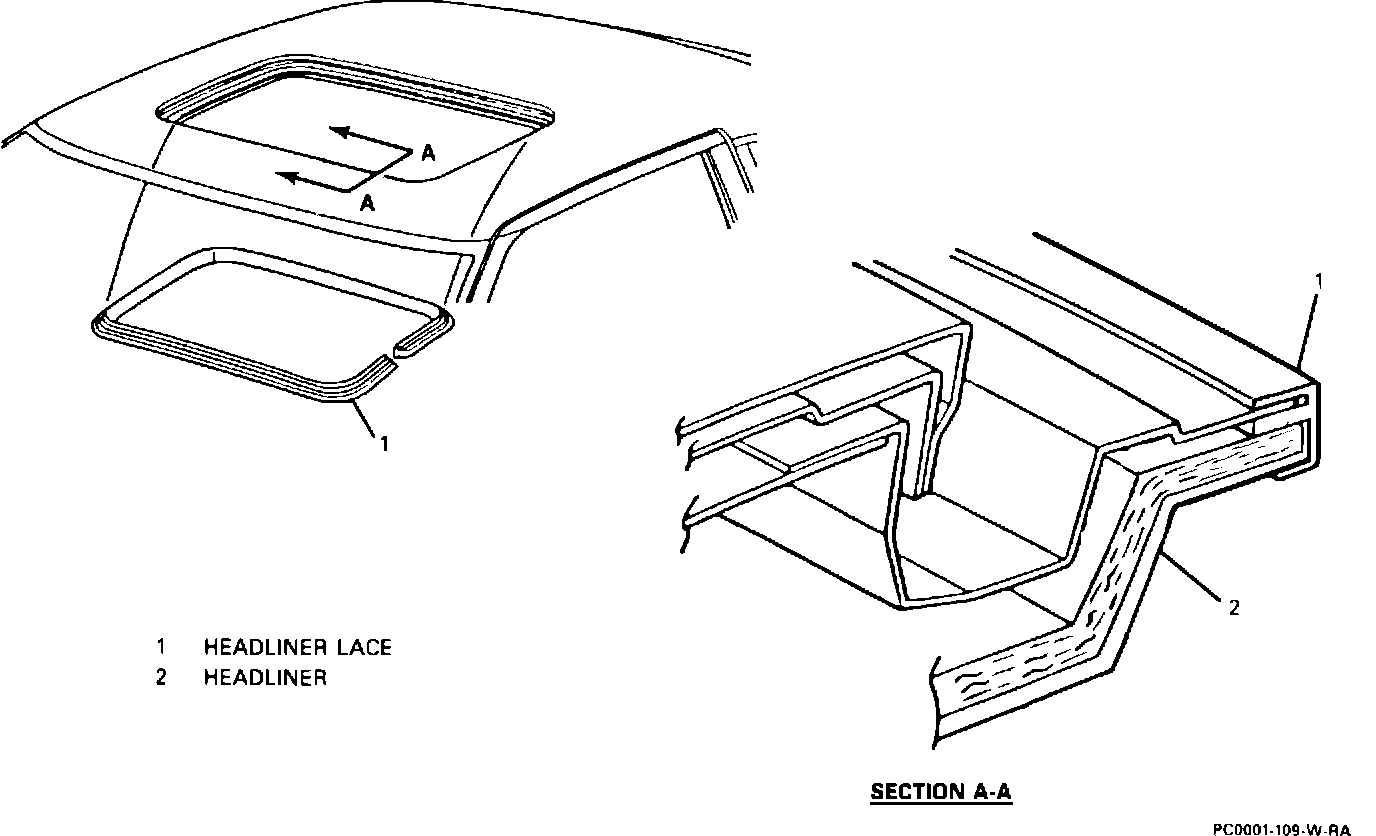 A
A
1
1
2
1 HEADLINER LACE
2 HEADLINER
SECTION A-A
PC0001-109-W-RA