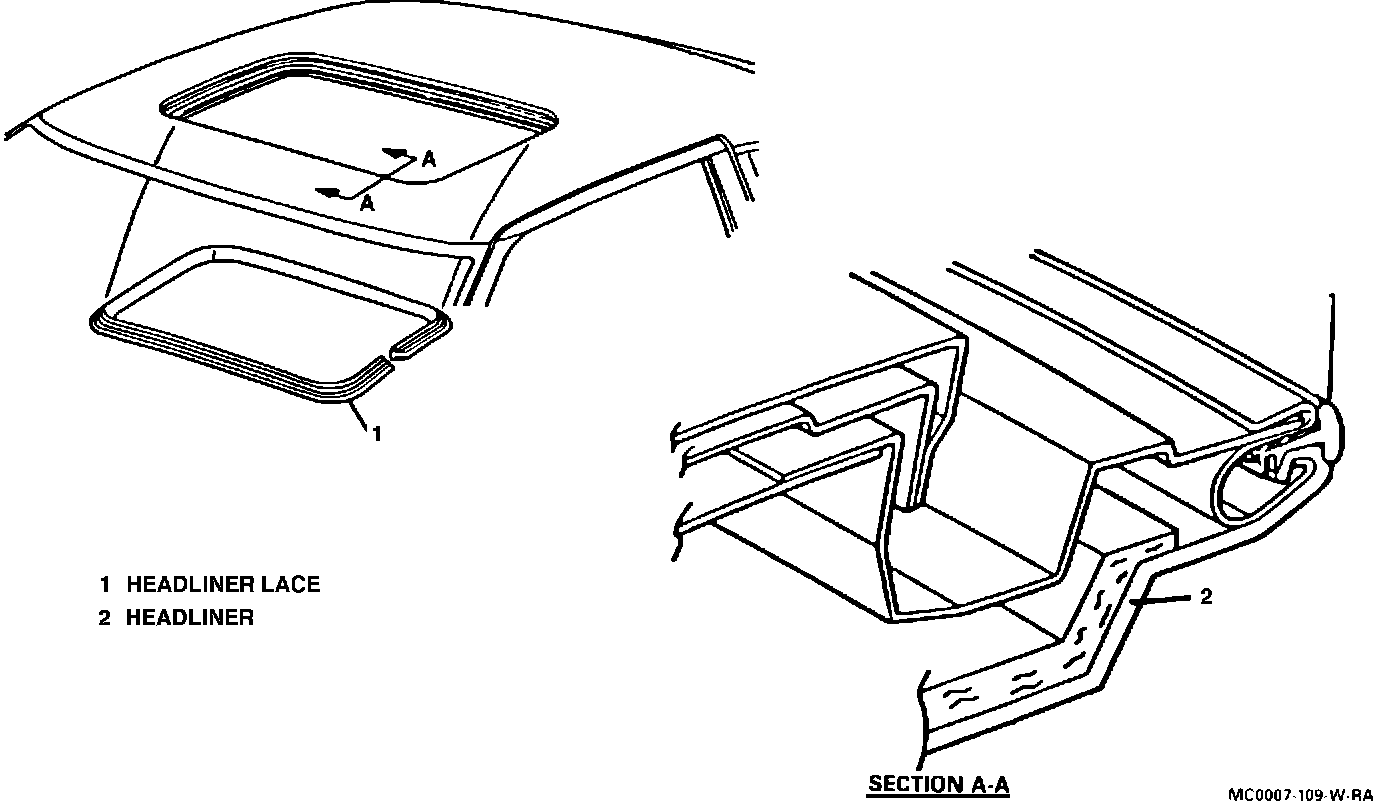 A

A

1

1 HEADLINER LACE

2 HEADLINER

2

SECTION A-A

MC0007-109-W-RA