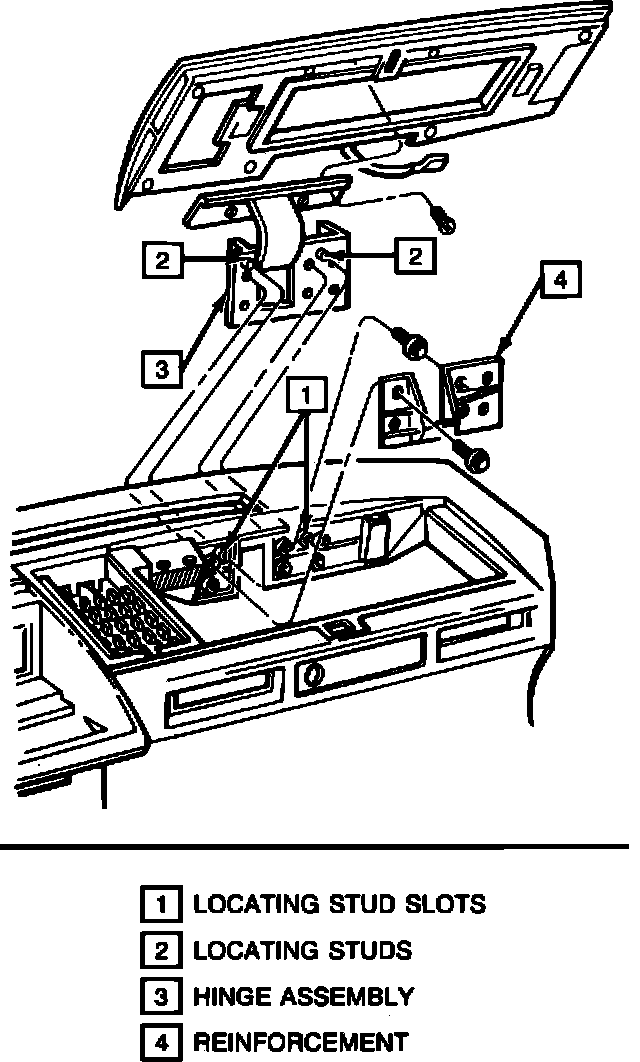 2
2
4
3
1

1 LOCATING STUD SLOTS
2 LOCATING STUDS
3 HINGE ASSEMBLY
4 REINFORCEMENT