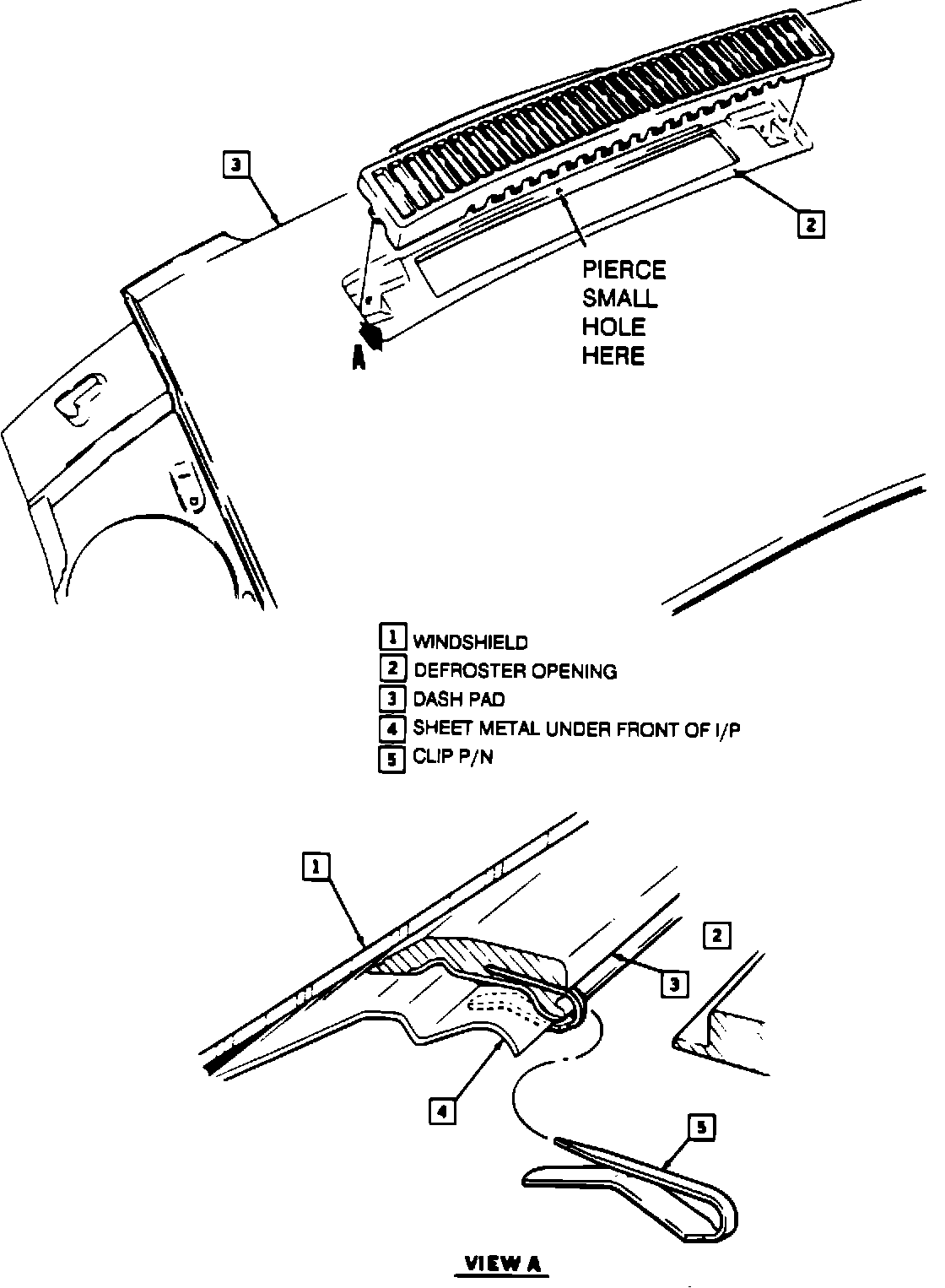 3

2

PIERCE SMALL HOLE HERE

A

1 WINDSHIELD
2 DEFROSTER OPENING
3 DASH PAD
4 SHEET METAL UNDER FRONT OF I/P
5 CLIP P/N

1

2

3

4

5

VIEW A