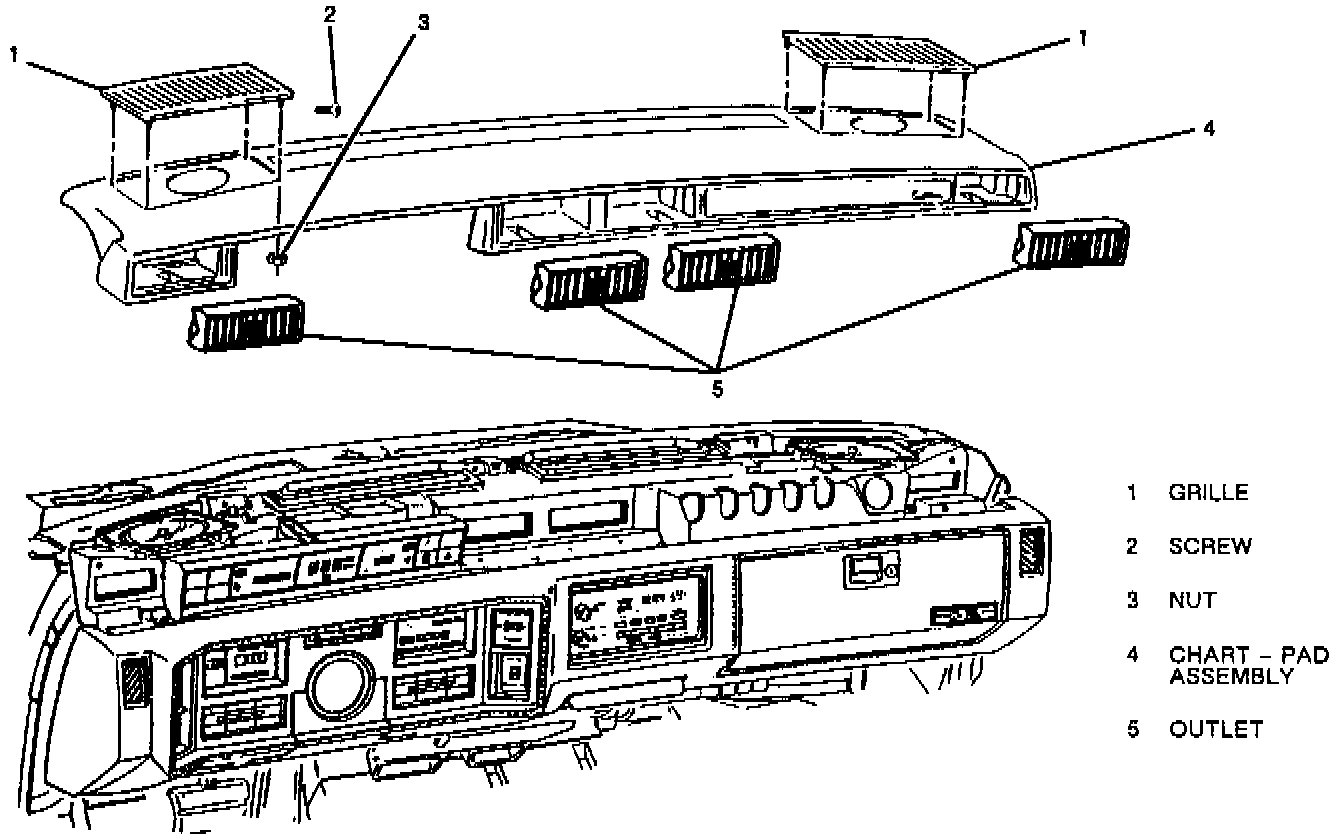 1
2
3
1
4
5

1 GRILLE
2 SCREW
3 NUT
4 CHART - PAD ASSEMBLY
5 OUTLET