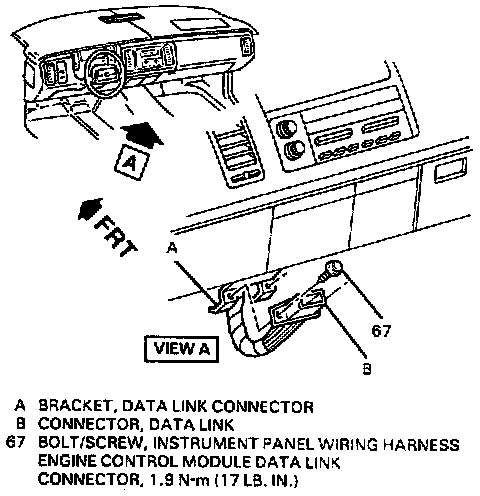 A

FRT

A

67

VIEW A

B

A BRACKET, DATA LINK CONNECTOR
B CONNECTOR, DATA LINK
67 BOLT/SCREW, INSTRUMENT PANEL WIRING HARNESS ENGINE CONTROL MODULE DATA LINK CONNECTOR, 1.9 N-m (17 LB. IN.)