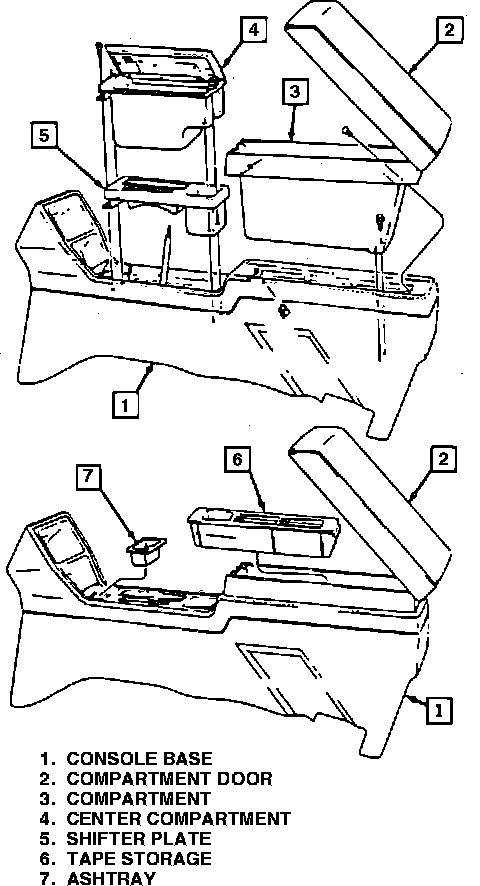 4
2
3
5
1
7
6
2
1

1. CONSOLE BASE
2. COMPARTMENT DOOR
3. COMPARTMENT
4. CENTER COMPARTMENT
5. SHIFTER PLATE
6. TAPE STORAGE
7. ASHTRAY