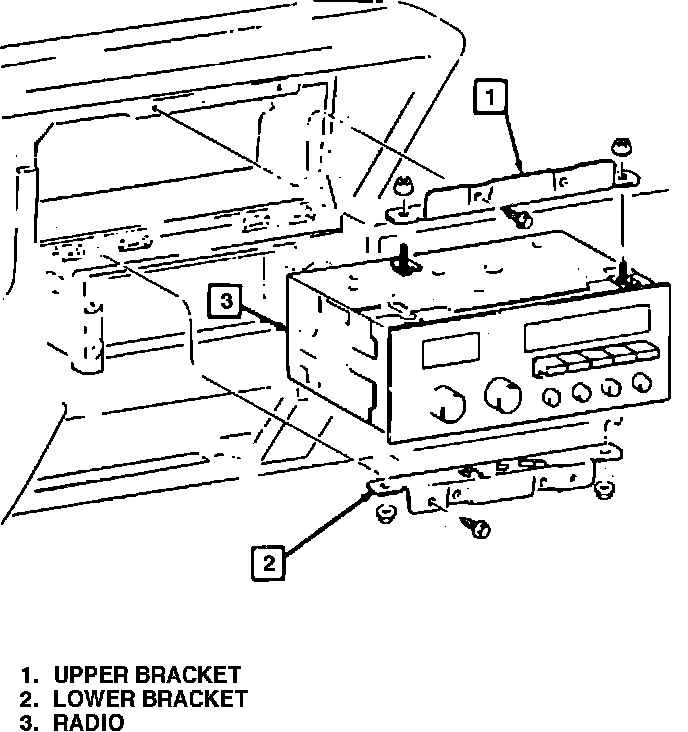 1
3
2

1. UPPER BRACKET
2. LOWER BRACKET
3. RADIO