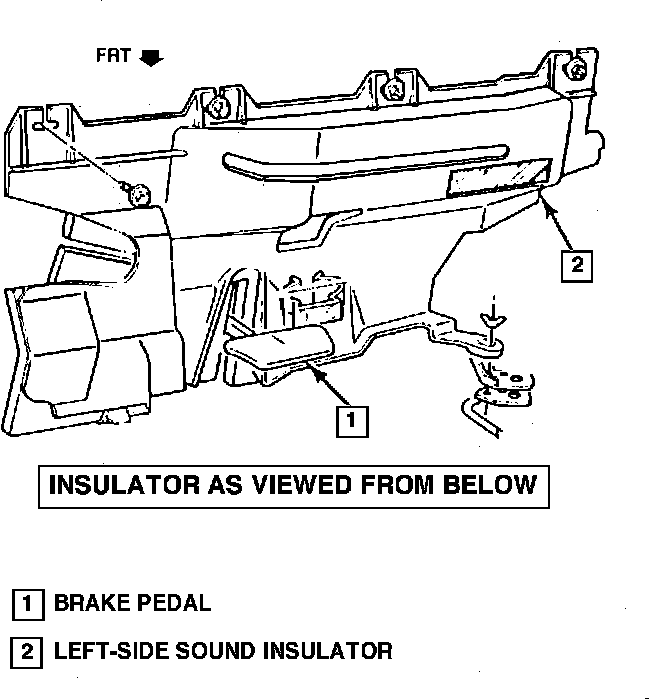 FRT

2

1

INSULATOR AS VIEWED FROM BELOW

1 BRAKE PEDAL

2 LEFT-SIDE SOUND INSULATOR