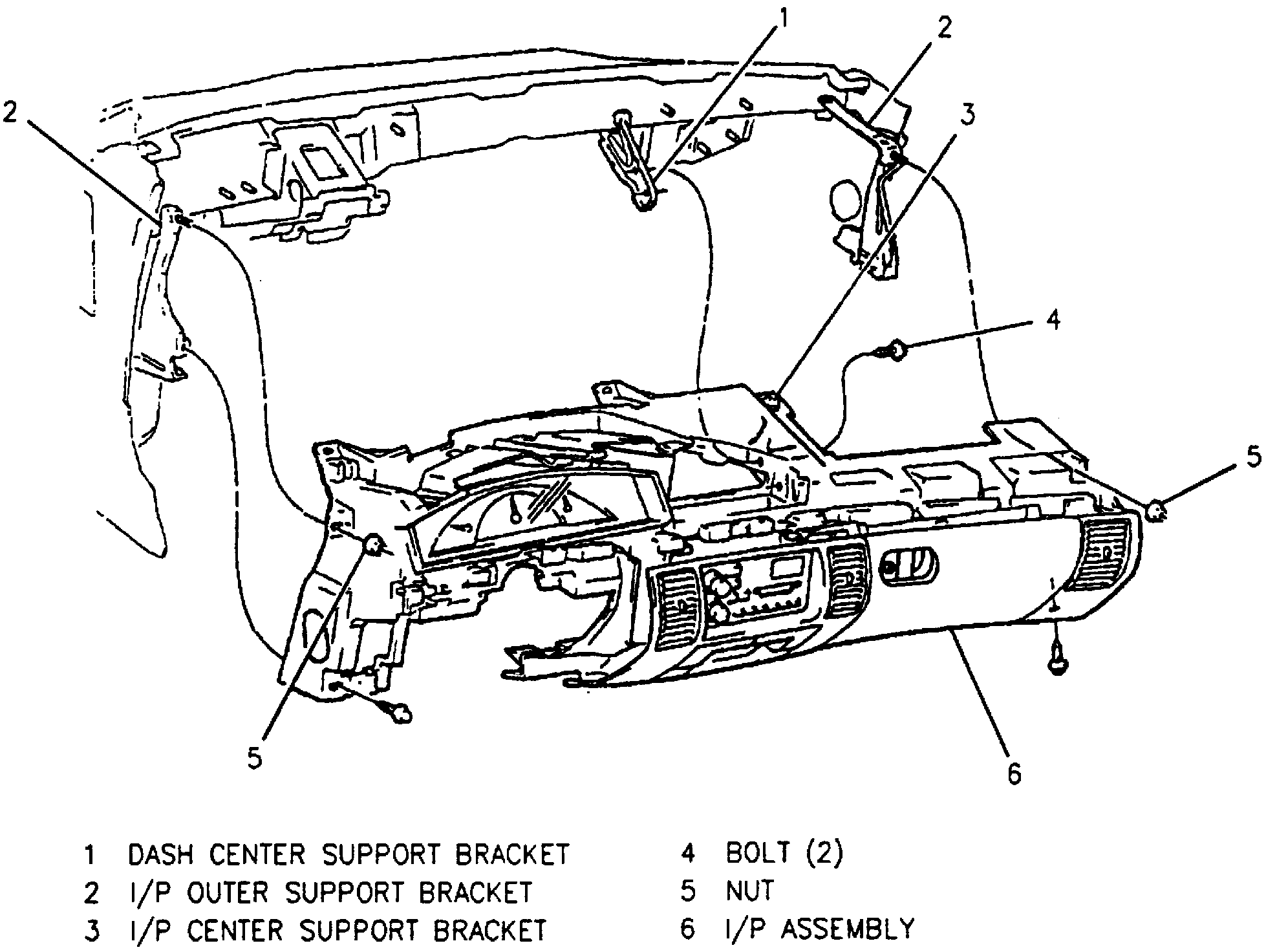 1
2
2
3
4
5
5
6

1 DASH CENTER SUPPORT BRACKET
2 I/P OUTER SUPPORT BRACKET
3 I/P CENTER SUPPORT BRACKET
4 BOLT (2)
5 NUT
6 I/P ASSEMBLY