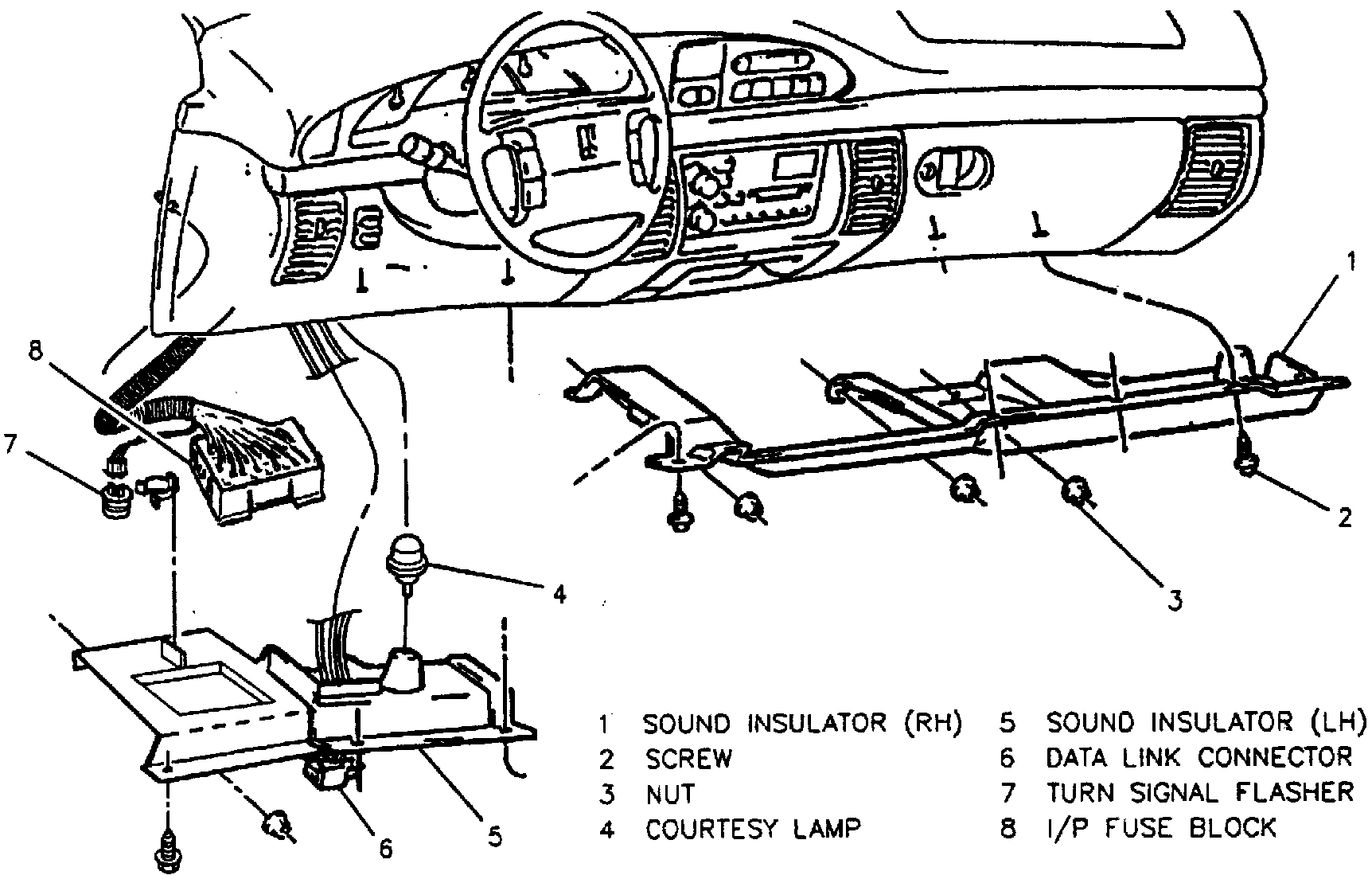 1
8
7
2
4
3
6
5

1 SOUND INSULATOR (RH)
2 SCREW
3 NUT
4 COURTESY LAMP

5 SOUND INSULATOR (LH)
6 DATA LINK CONNECTOR
7 TURN SIGNAL FLASHER
8 I/P FUSE BLOCK