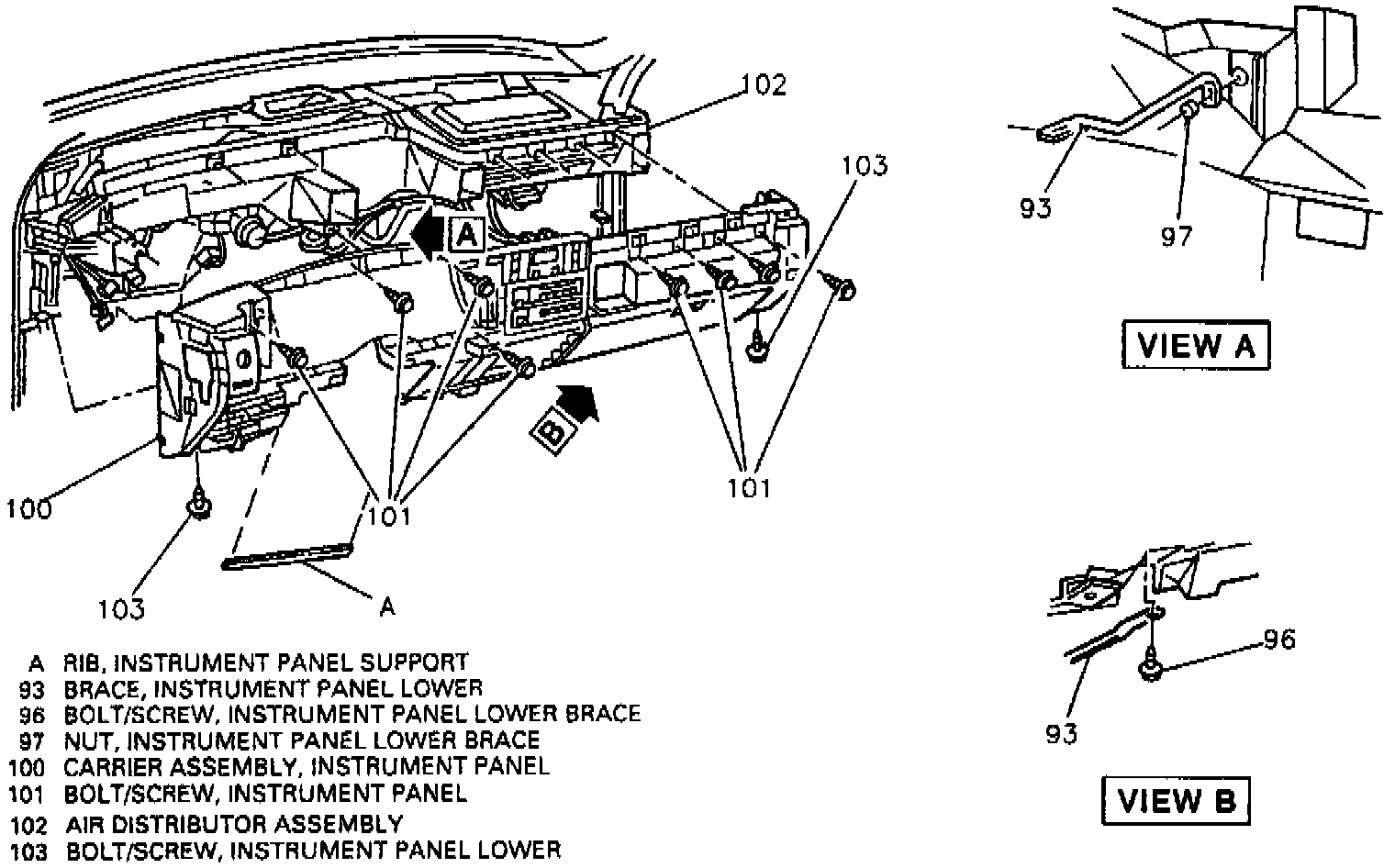 102

103

A

B

100

101

101

103

A

93

97

VIEW A

96

93

VIEW B

A RIB, INSTRUMENT PANEL SUPPORT
93 BRACE, INSTRUMENT PANEL LOWER
96 BOLT/SCREW, INSTRUMENT PANEL LOWER BRACE
97 NUT, INSTRUMENT PANEL LOWER BRACE
100 CARRIER ASSEMBLY, INSTRUMENT PANEL
101 BOLT/SCREW, INSTRUMENT PANEL
102 AIR DISTRIBUTOR ASSEMBLY
103 BOLT/SCREW, INSTRUMENT PANEL LOWER