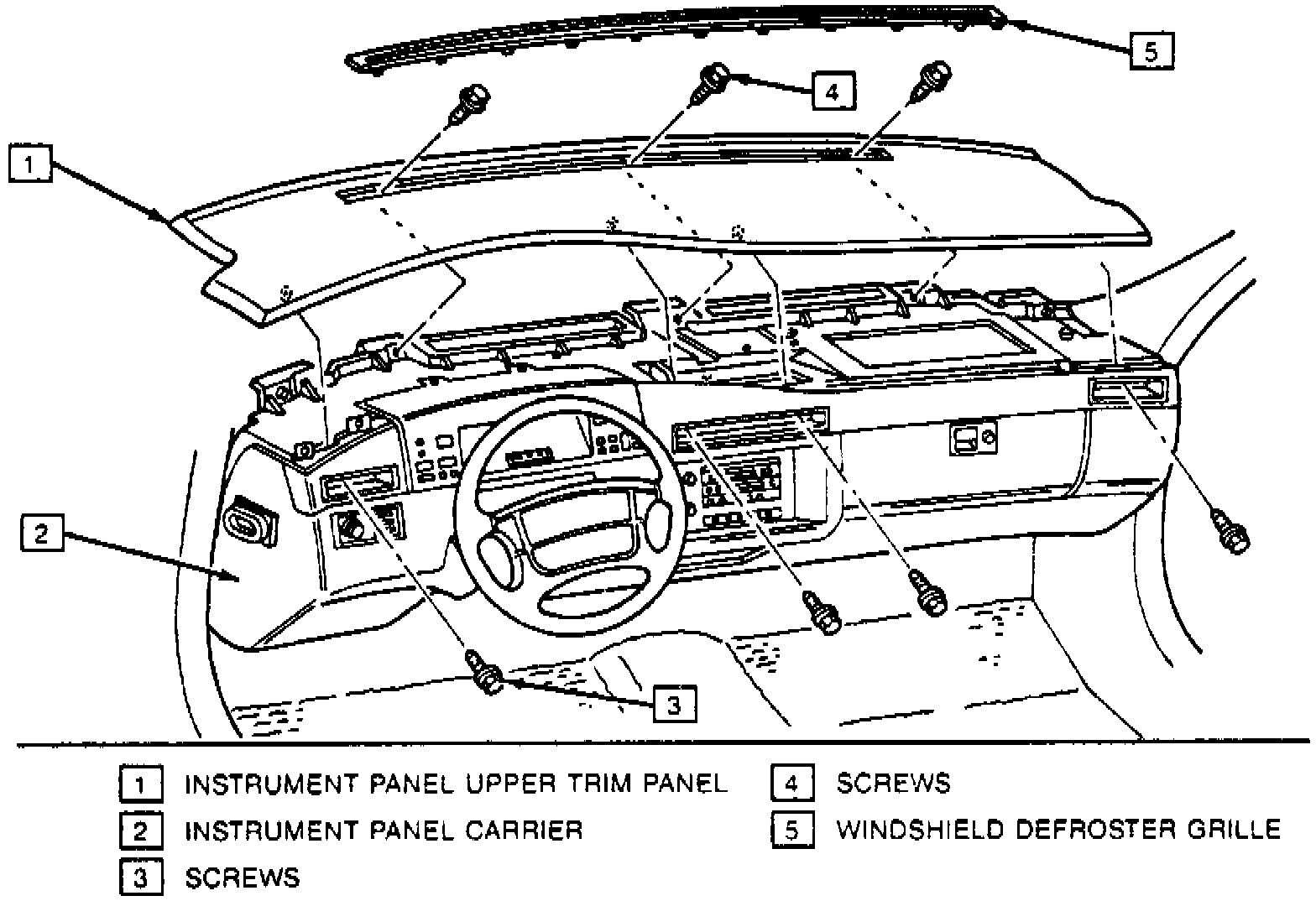 5

4

1

2

3

1 INSTRUMENT PANEL UPPER TRIM PANEL
2 INSTRUMENT PANEL CARRIER
3 SCREWS
4 SCREWS
5 WINDSHIELD DEFROSTER GRILLE