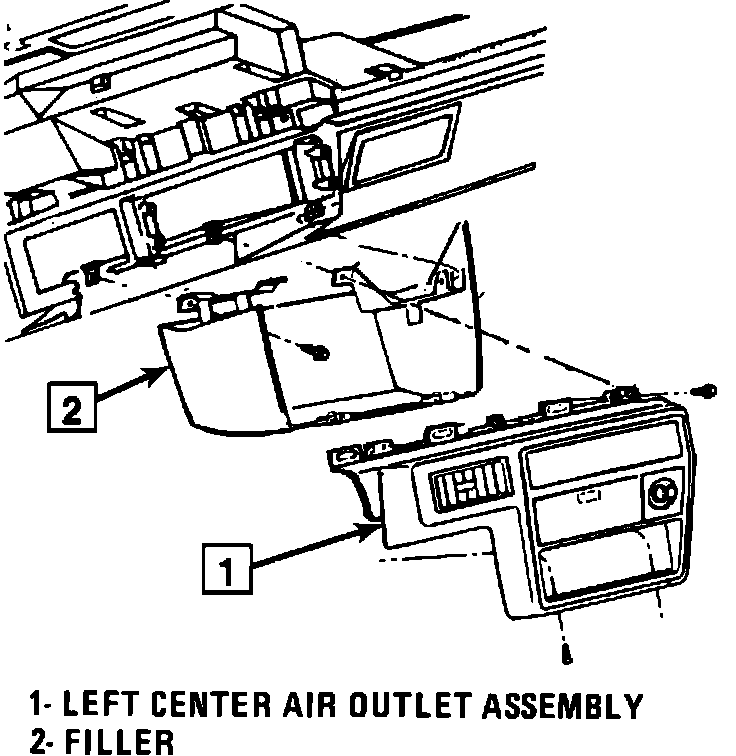 2

1

1- LEFT CENTER AIR OUTLET ASSEMBLY
2- FILLER