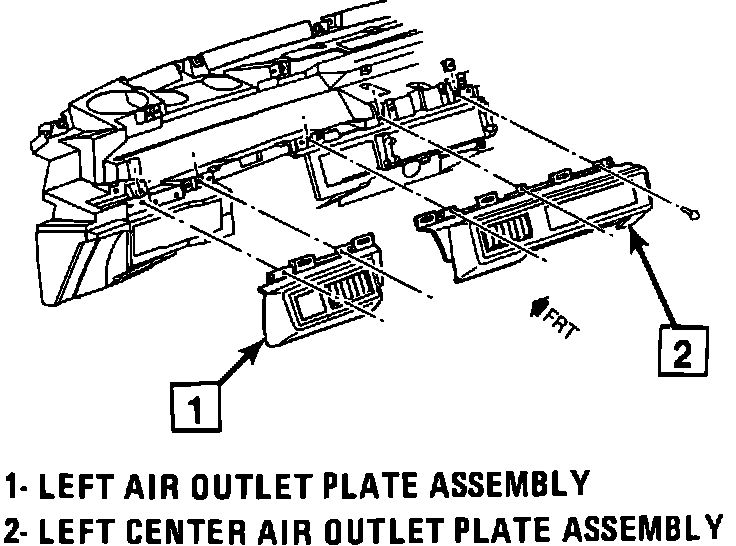 FRT

2

1

1- LEFT AIR OUTLET PLATE ASSEMBLY
2- LEFT CENTER AIR OUTLET PLATE ASSEMBLY