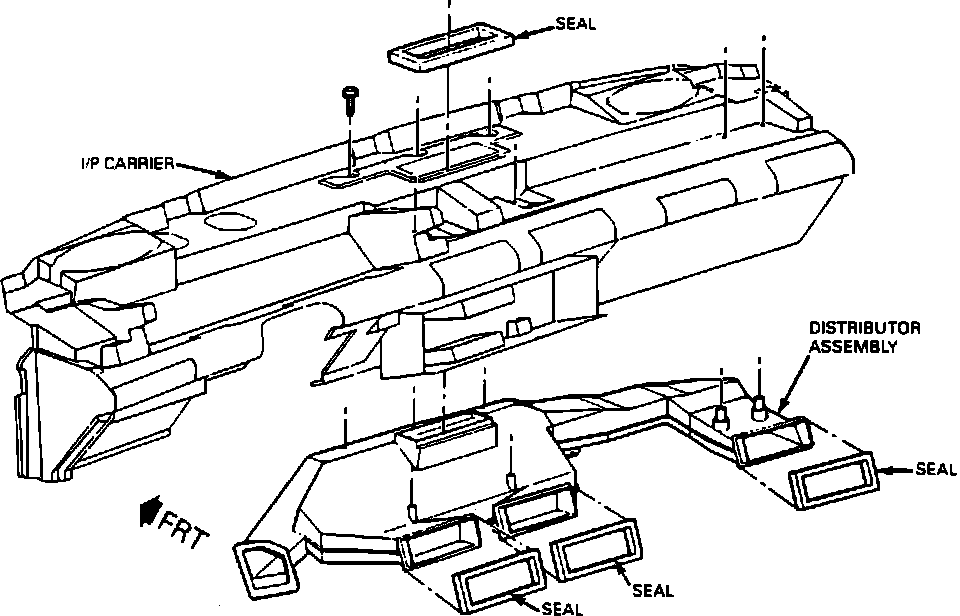 SEAL

I/P CARRIER

DISTRIBUTOR ASSEMBLY

SEAL

FRT

SEAL

SEAL