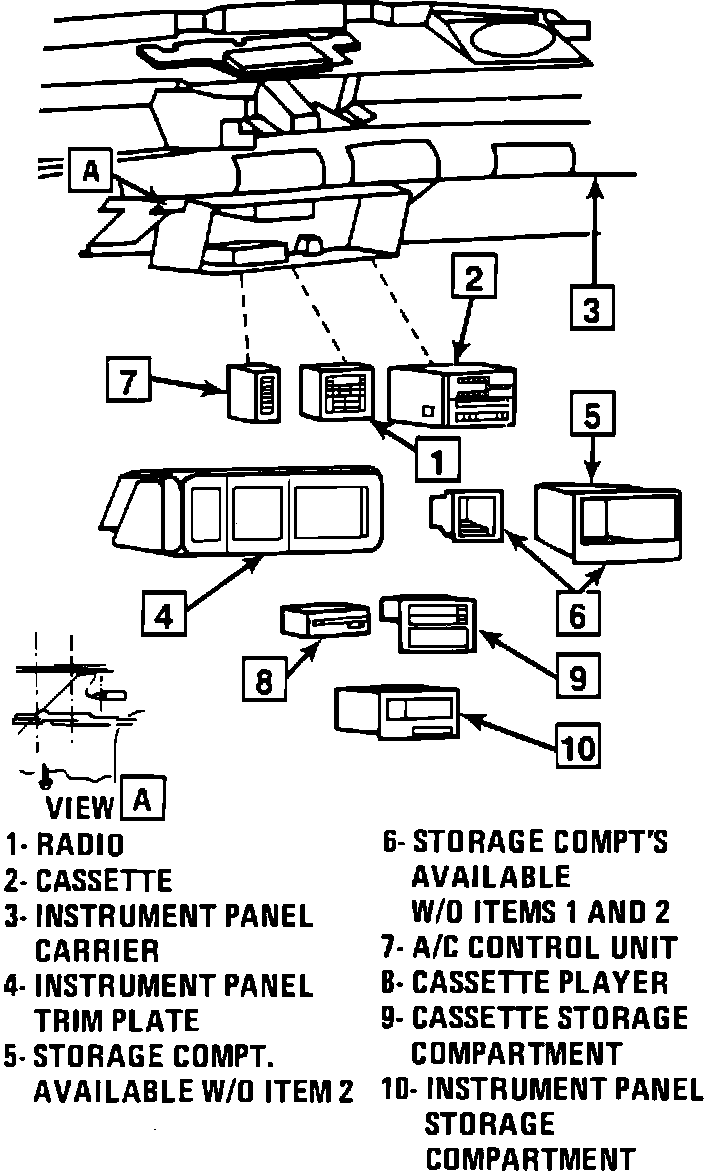 A

2

3

7

1

5

4

6

8

9

10

VIEW A

1- RADIO
2- CASSETTE
3- INSTRUMENT PANEL CARRIER
4- INSTRUMENT PANEL TRIM PLATE
5- STORAGE COMPT. AVAILABLE W/O ITEM 2

6- STORAGE COMPT'S AVAILABLE W/O ITEMS 1 AND 2
7- A/C CONTROL UNIT
8- CASSETTE PLAYER
9- CASSETTE STORAGE COMPARTMENT
10- INSTRUMENT PANEL STORAGE COMPARTMENT