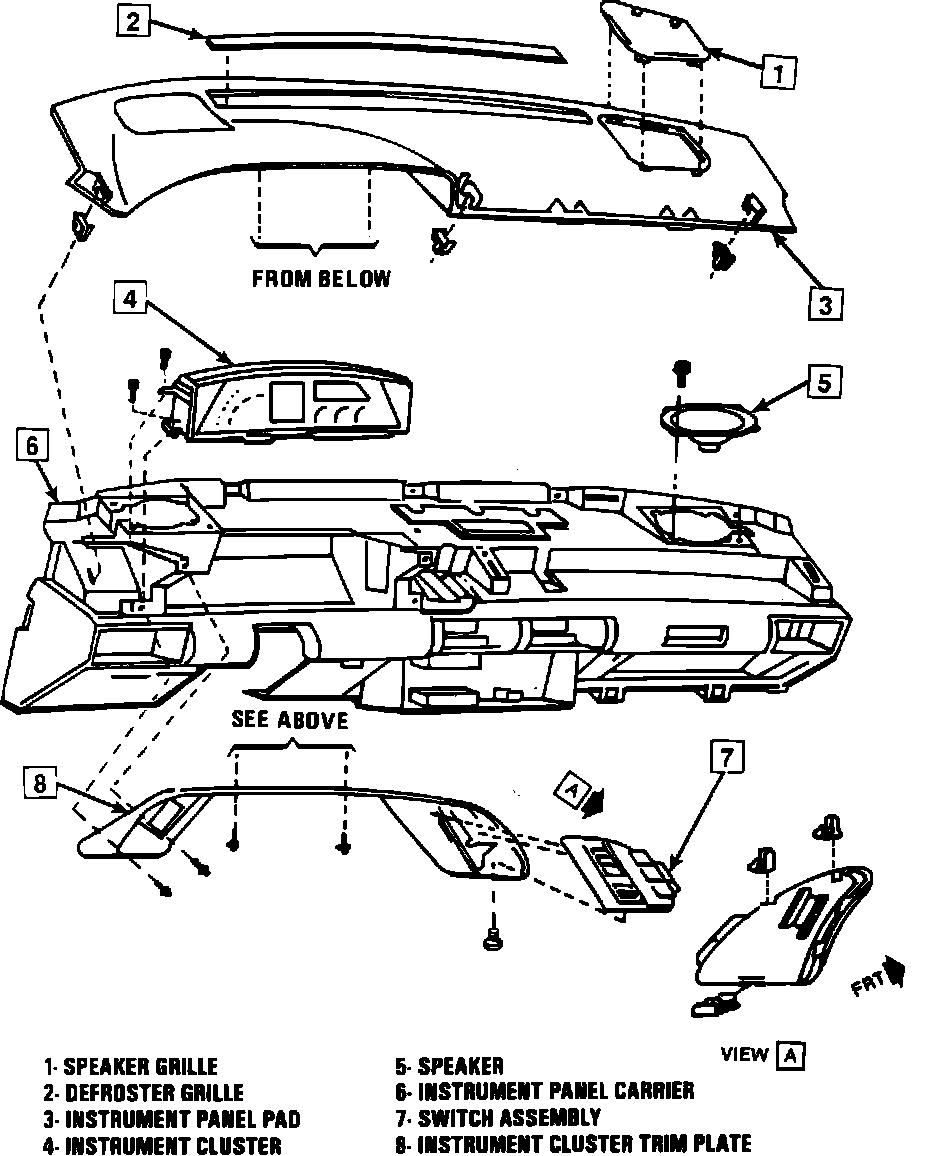 2

1

FROM BELOW

3

4

5

6

SEE ABOVE

8

A

7

FRT

VIEW A

1- SPEAKER GRILLE
2- DEFROSTER GRILLE
3- INSTRUMENT PANEL PAD
4- INSTRUMENT CLUSTER

5- SPEAKER
6- INSTRUMENT PANEL CARRIER
7- SWITCH ASSEMBLY
8- INSTRUMENT CLUSTER TRIM PLATE