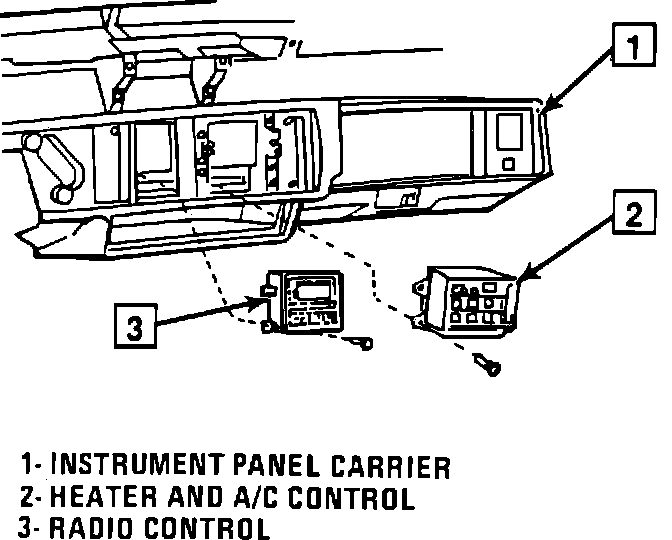 1

2

3

1- INSTRUMENT PANEL CARRIER
2- HEATER AND A/C CONTROL
3- RADIO CONTROL