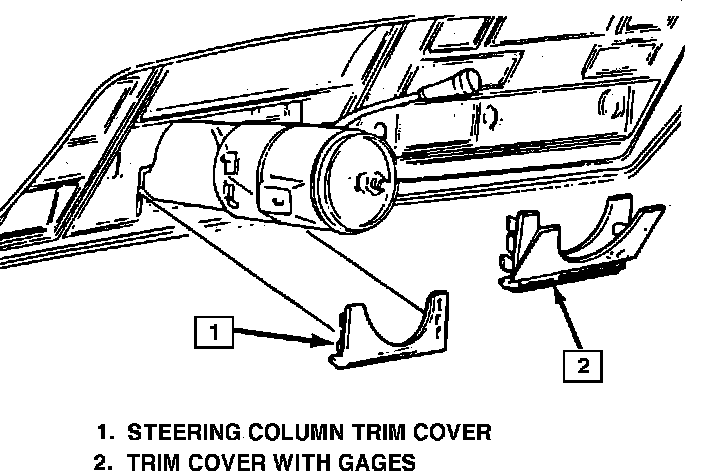 1

2

1. STEERING COLUMN TRIM COVER
2. TRIM COVER WITH GAGES