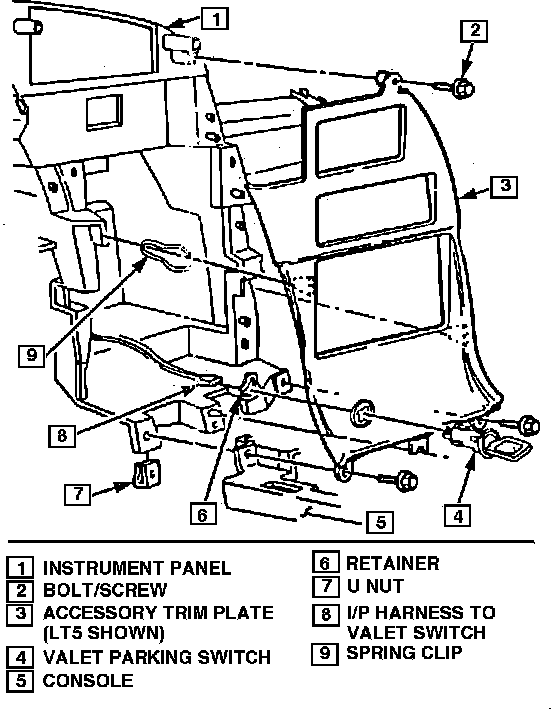 1
2
3
9
8
7
6
5
4

1 INSTRUMENT PANEL
2 BOLT/SCREW
3 ACCESSORY TRIM PLATE (LT5 SHOWN)
4 VALET PARKING SWITCH
5 CONSOLE
6 RETAINER
7 U NUT
8 I/P HARNESS TO VALET SWITCH
9 SPRING CLIP