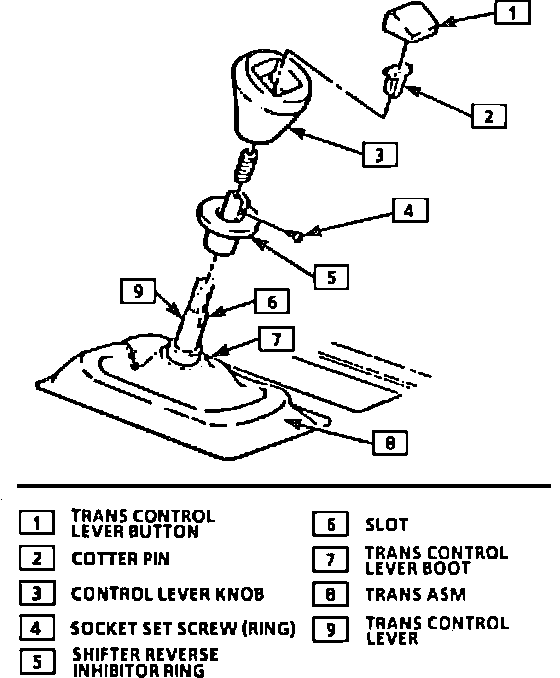 1
2
3
4
5
9
6
7
8

1 TRANS CONTROL LEVER BUTTON
2 COTTER PIN
3 CONTROL LEVER KNOB
4 SOCKET SET SCREW (RING)
5 SHIFTER REVERSE INHIBITOR RING

6 SLOT
7 TRANS CONTROL LEVER BOOT
8 TRANS ASM
9 TRANS CONTROL LEVER