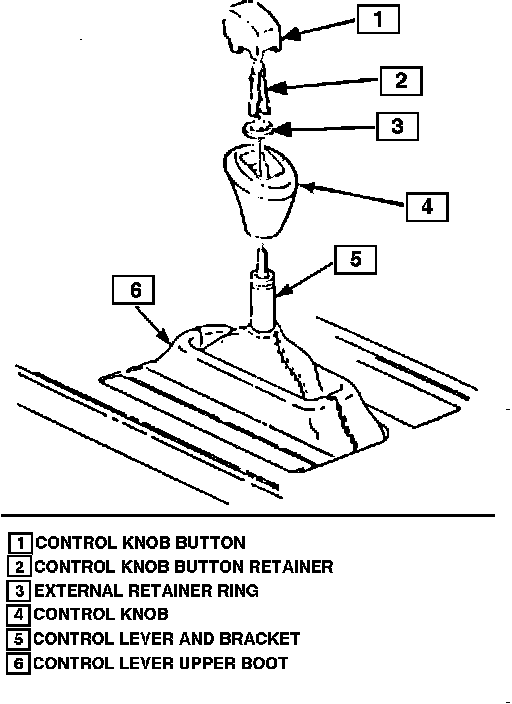 1
2
3
4
5
6

1 CONTROL KNOB BUTTON
2 CONTROL KNOB BUTTON RETAINER
3 EXTERNAL RETAINER RING
4 CONTROL KNOB
5 CONTROL LEVER AND BRACKET
6 CONTROL LEVER UPPER BOOT