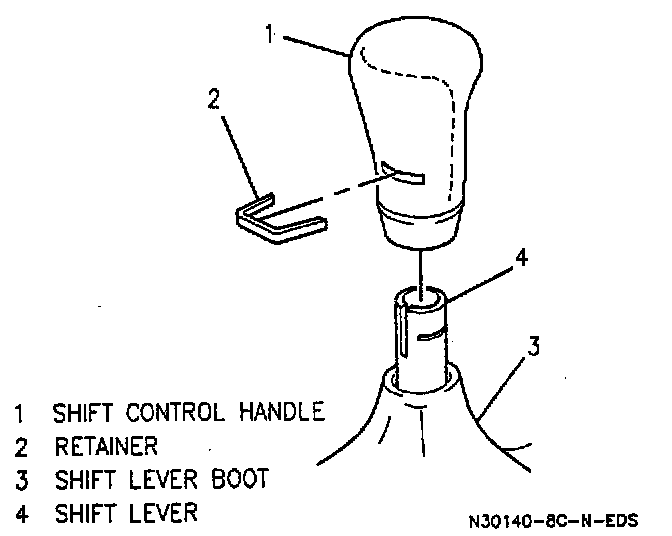 1
2
4
3

1 SHIFT CONTROL HANDLE
2 RETAINER
3 SHIFT LEVER BOOT
4 SHIFT LEVER

N30140-8C-N-EDS