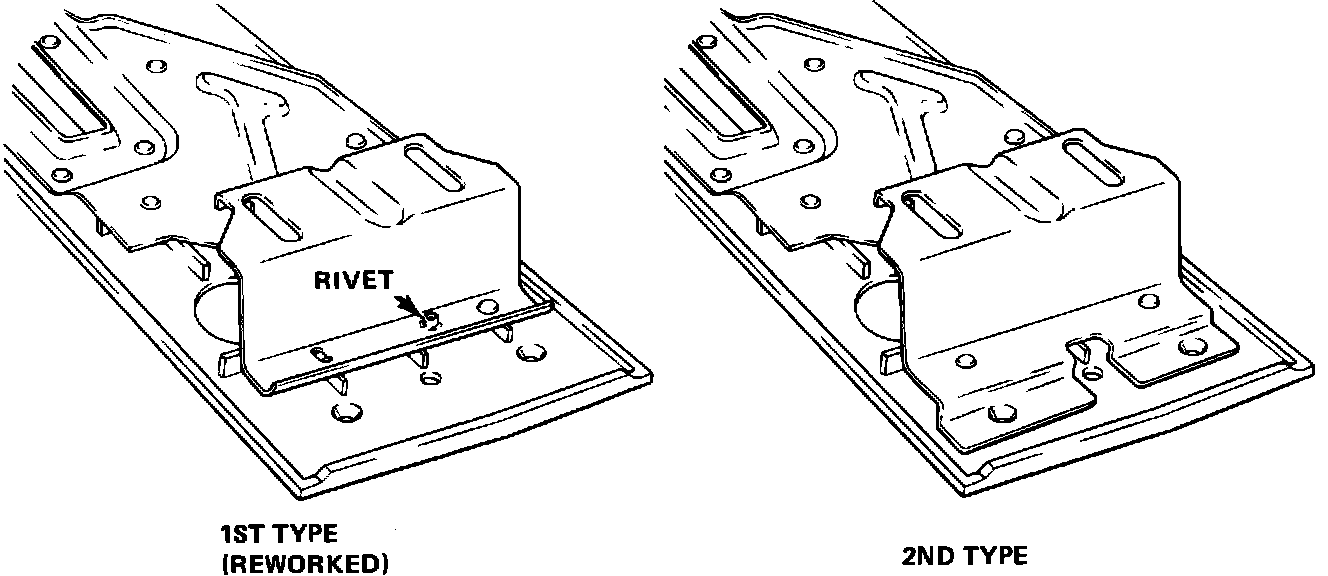 RIVET

1ST TYPE
(REWORKED)

2ND TYPE