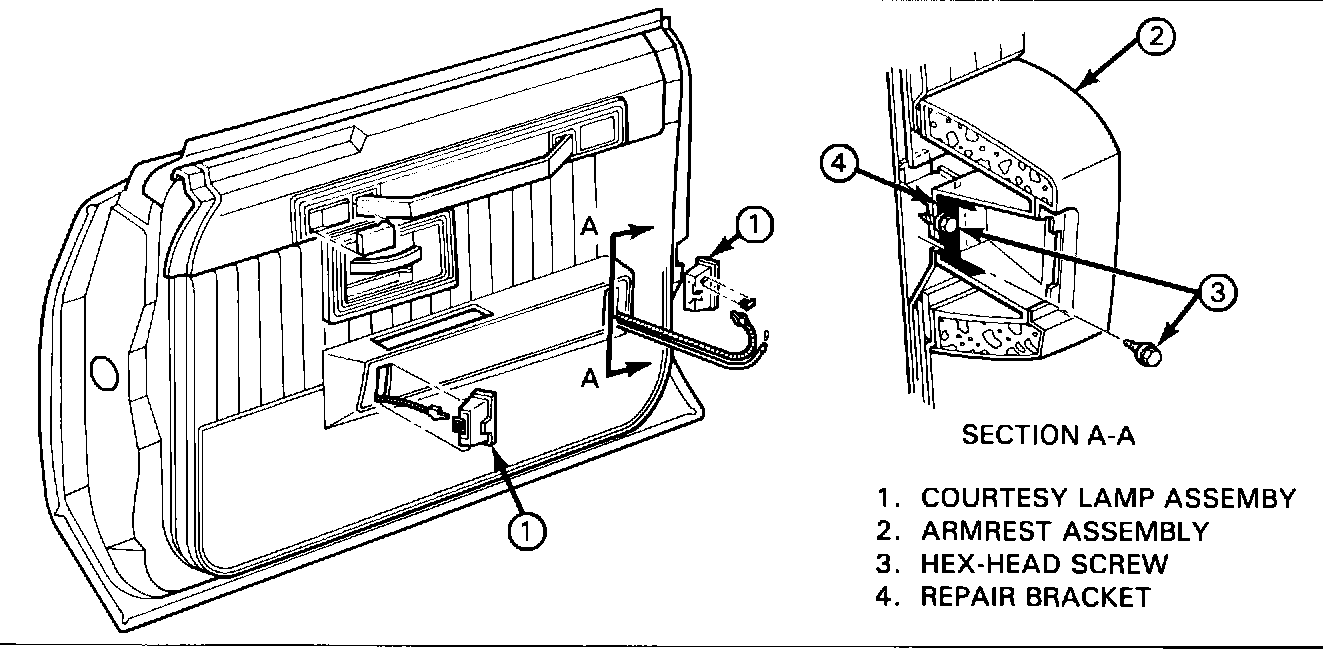 A
1
A
1
2
4
3
SECTION A-A

1. COURTESY LAMP ASSEMBY
2. ARMREST ASSEMBLY
3. HEX-HEAD SCREW
4. REPAIR BRACKET