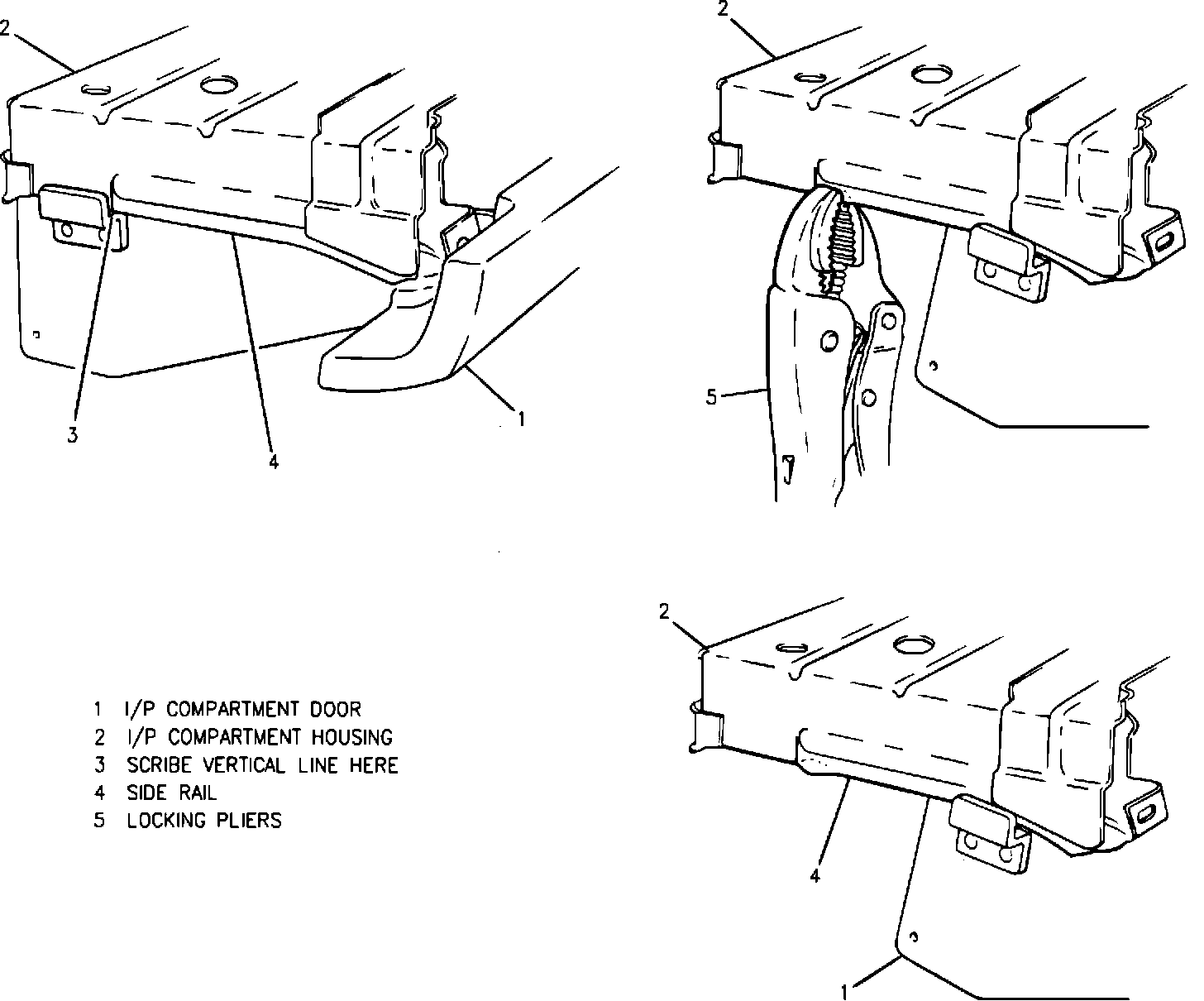 2

3

4

1

2

5

2

4

1

1 I/P COMPARTMENT DOOR
2 I/P COMPARTMENT HOUSING
3 SCRIBE VERTICAL LINE HERE
4 SIDE RAIL
5 LOCKING PLIERS