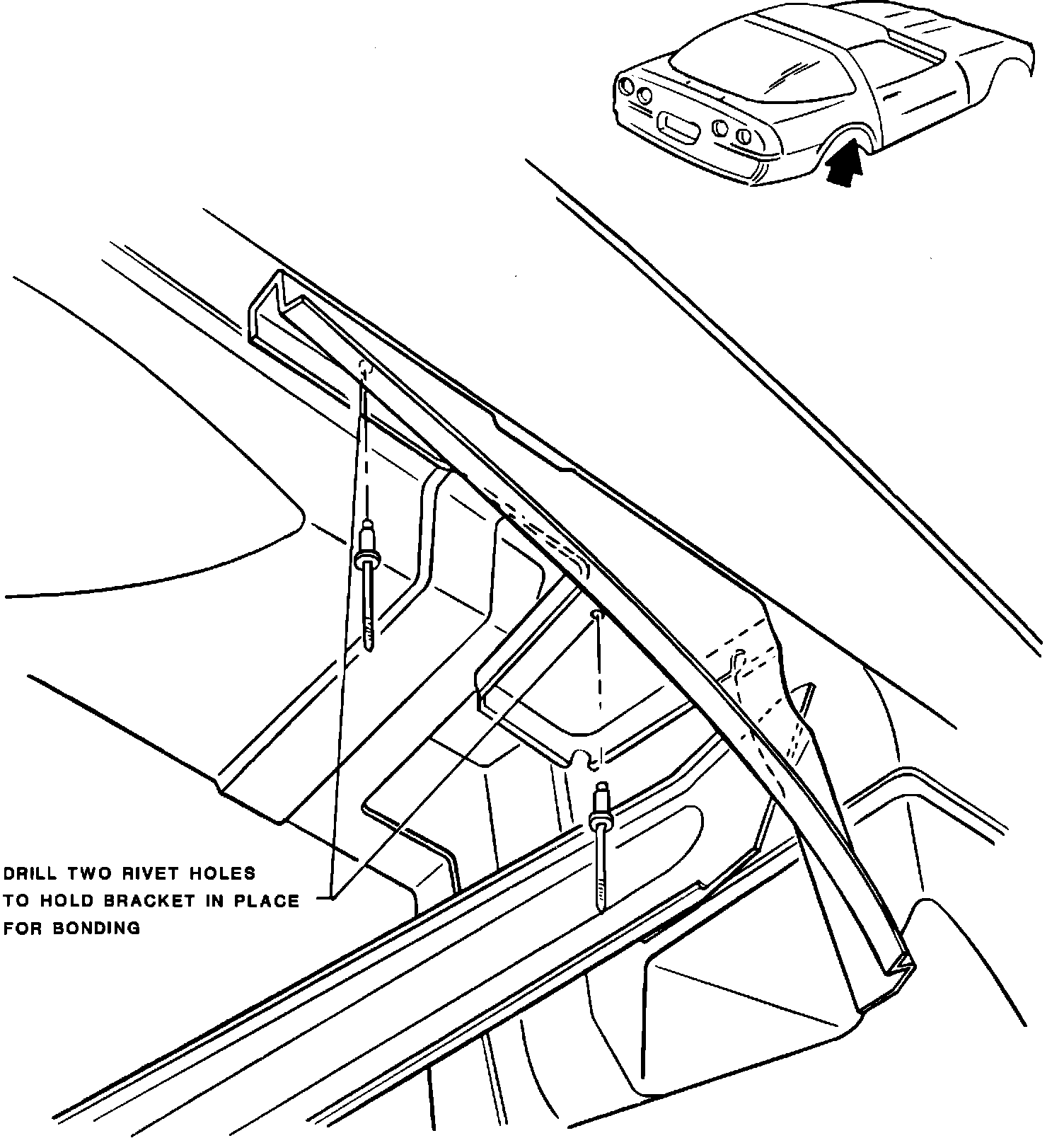 DRILL TWO RIVET HOLES TO HOLD BRACKET IN PLACE FOR BONDING