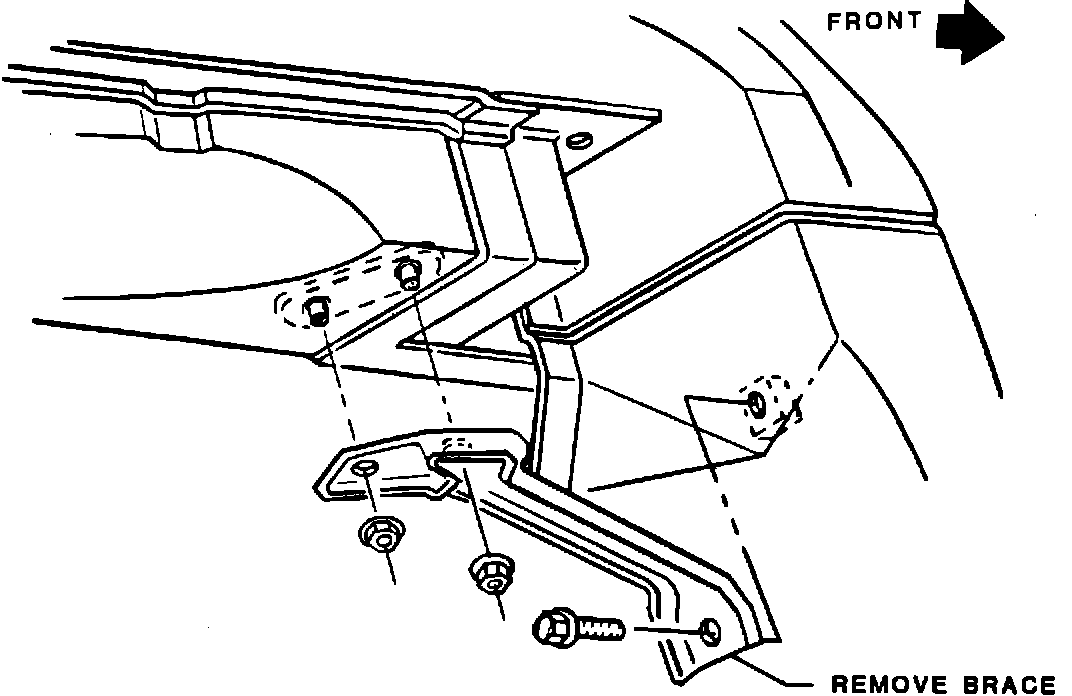 FRONT

REMOVE BRACE