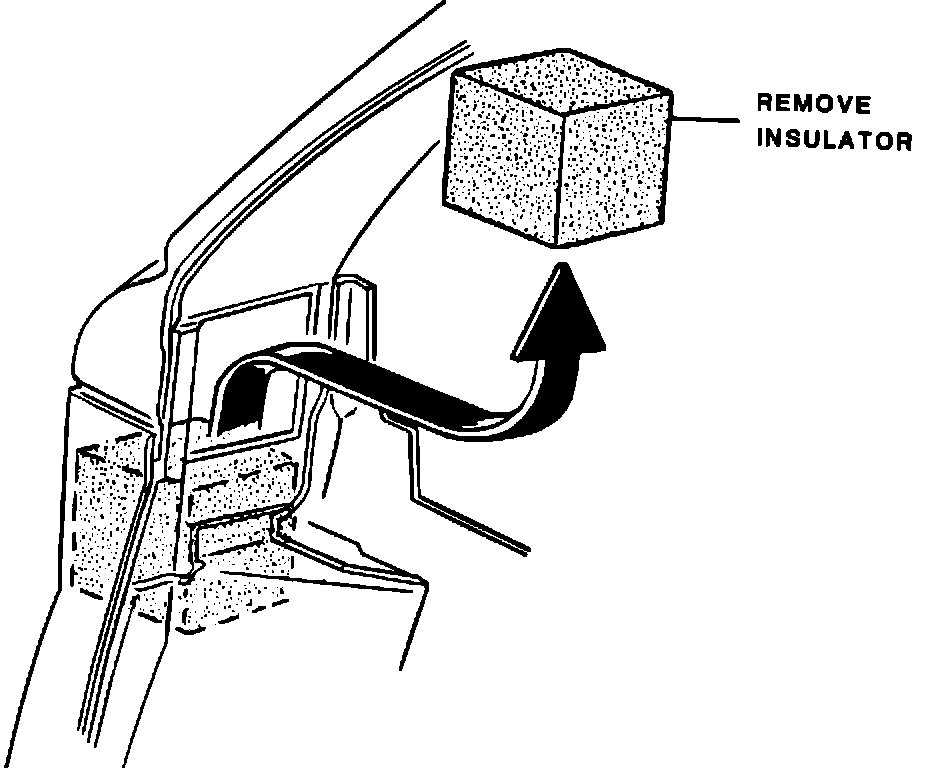 REMOVE INSULATOR