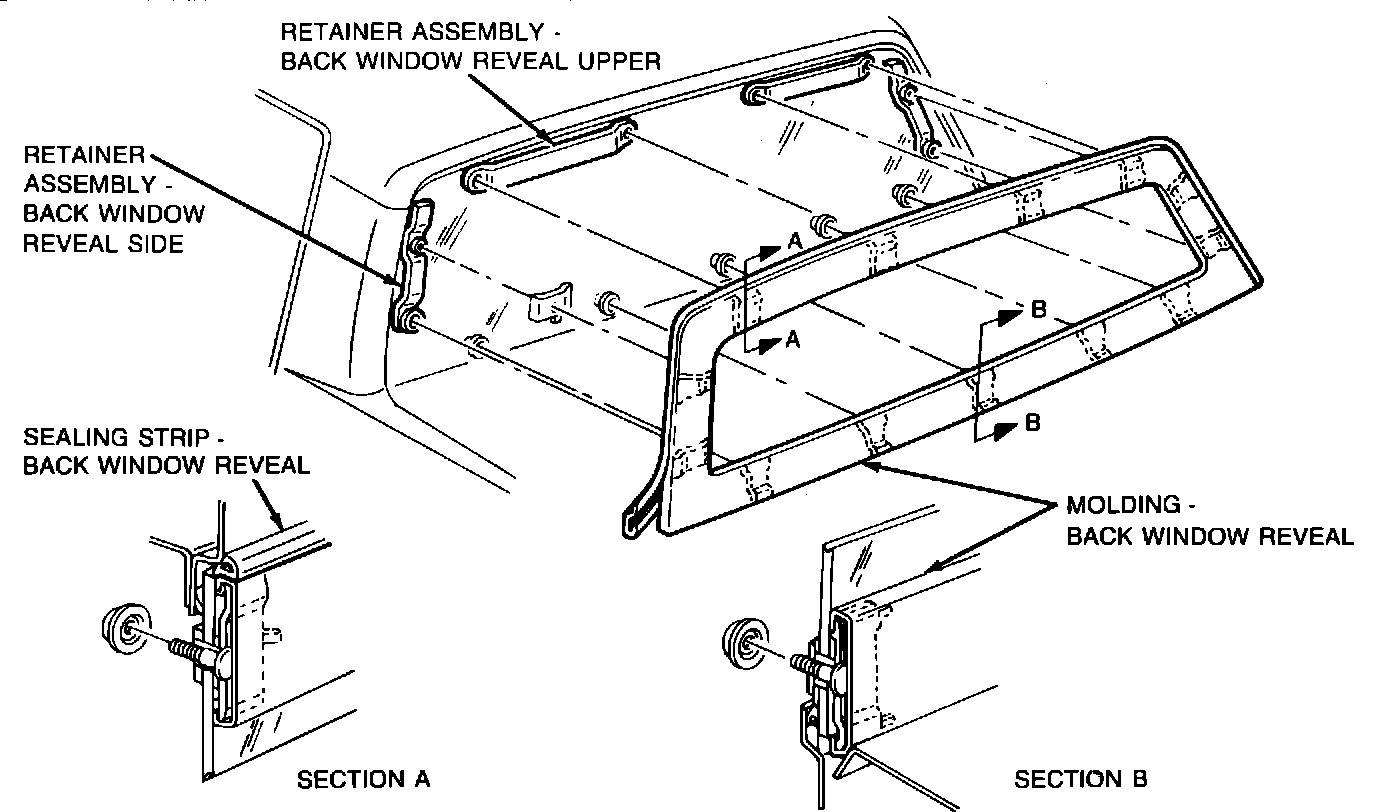 RETAINER ASSEMBLY - BACK WINDOW REVEAL UPPER

RETAINER ASSEMBLY - BACK WINDOW REVEAL SIDE

A

A

B

B

SEALING STRIP - BACK WINDOW REVEAL

MOLDING - BACK WINDOW REVEAL

SECTION A

SECTION B