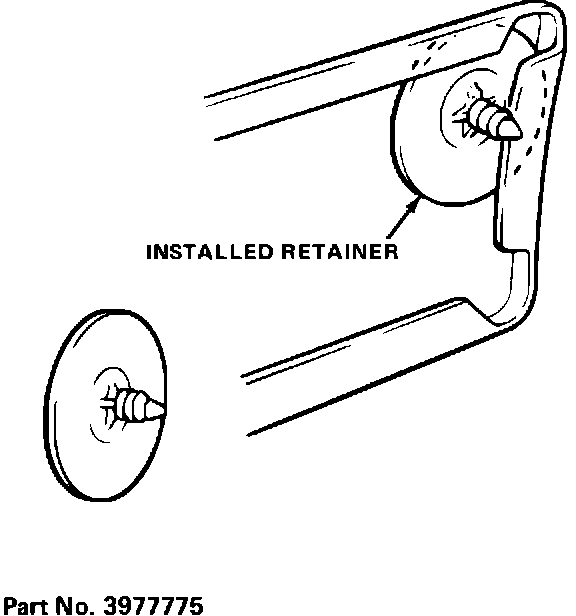 INSTALLED RETAINER

Part No. 3977775