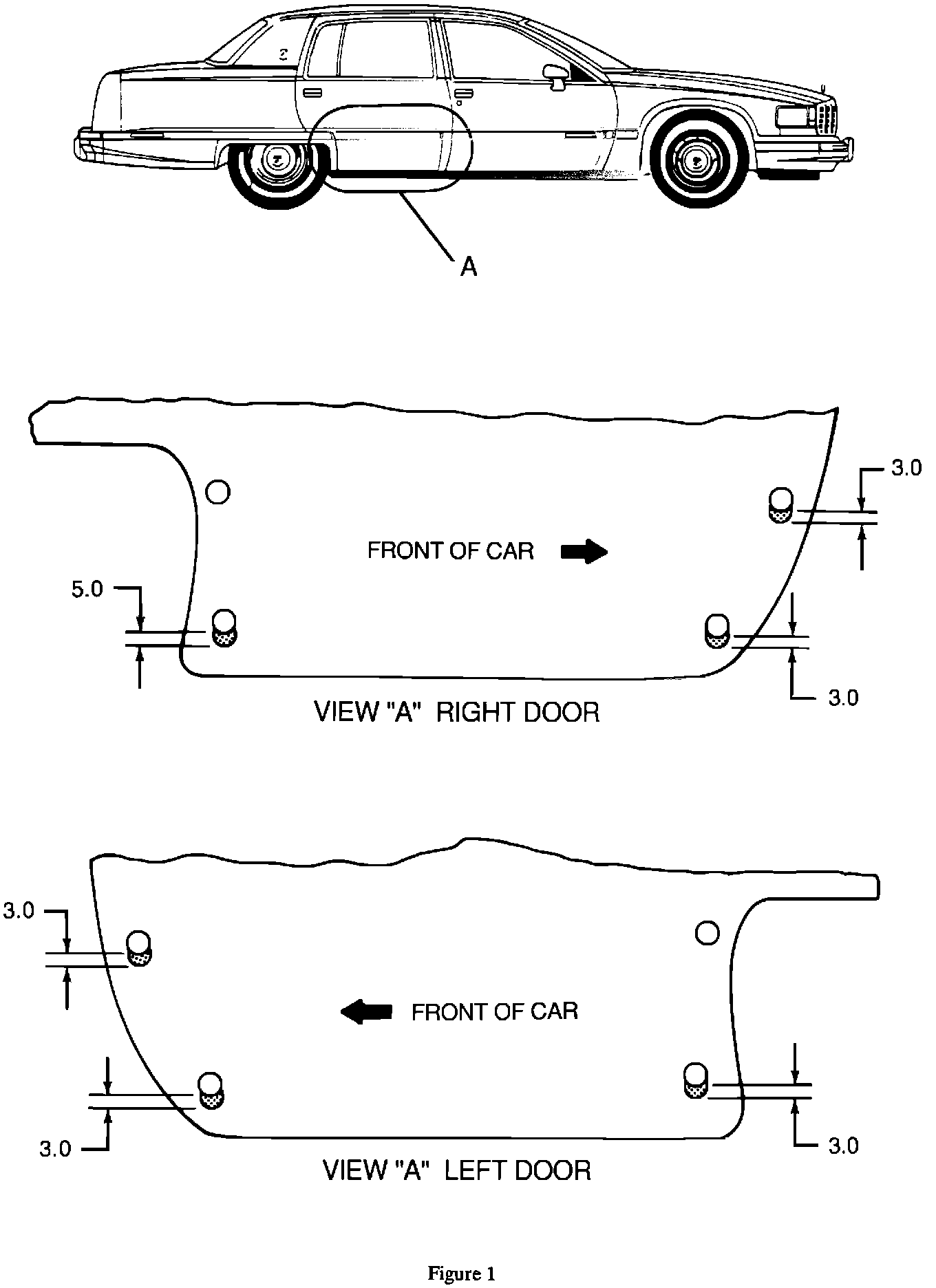 A

3.0

FRONT OF CAR

5.0

3.0

VIEW "A" RIGHT DOOR

3.0

FRONT OF CAR

3.0

3.0

VIEW "A" LEFT DOOR

Figure 1