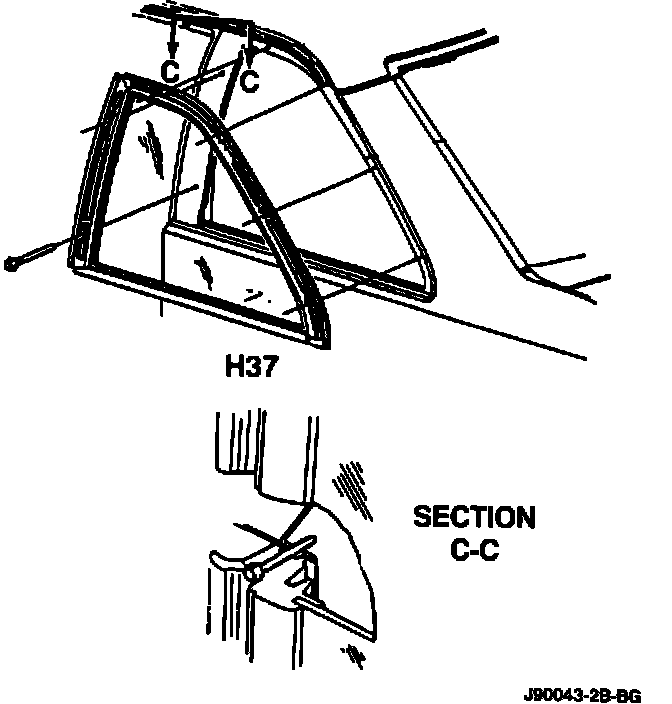 C
C
H37
SECTION C-C
J90043-2B-BG