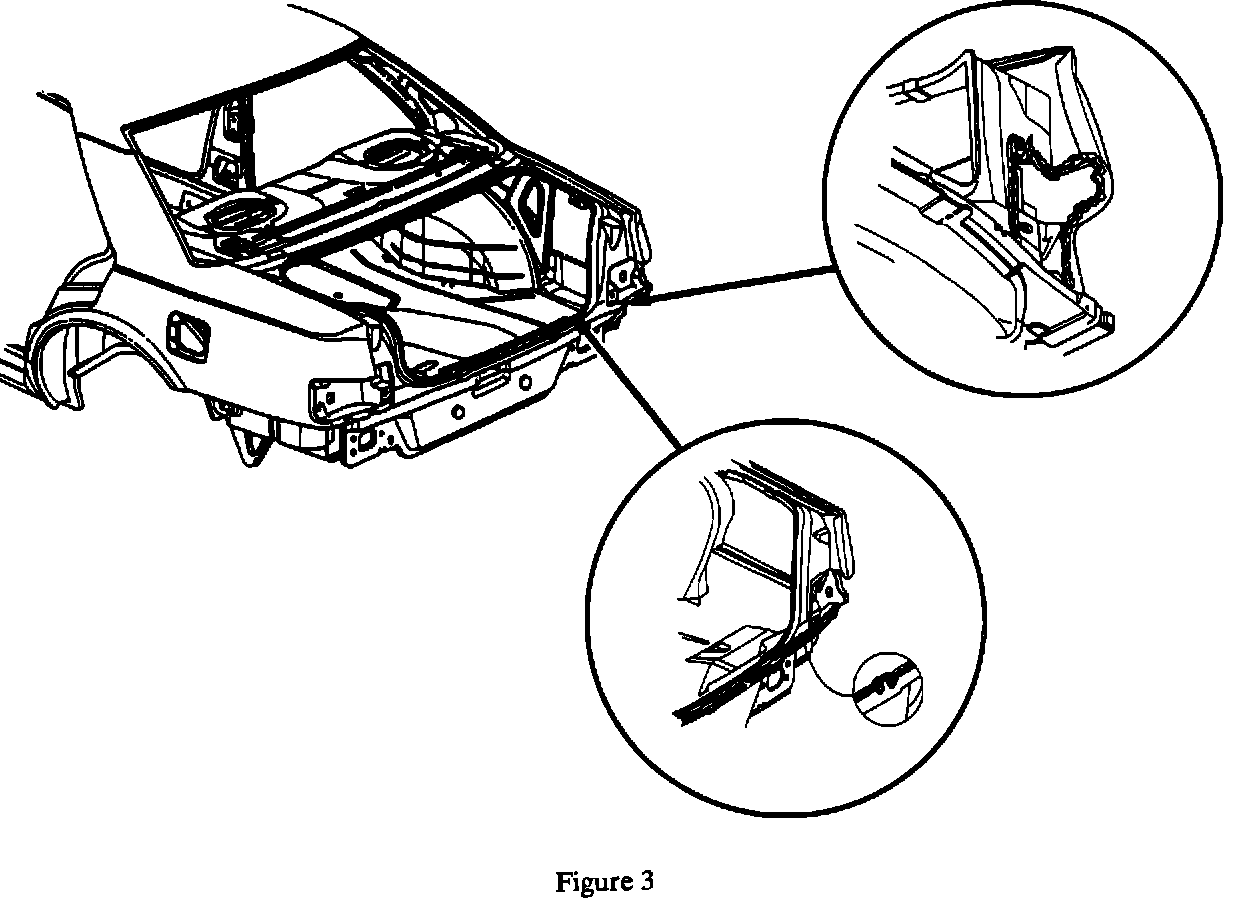 Figure 3