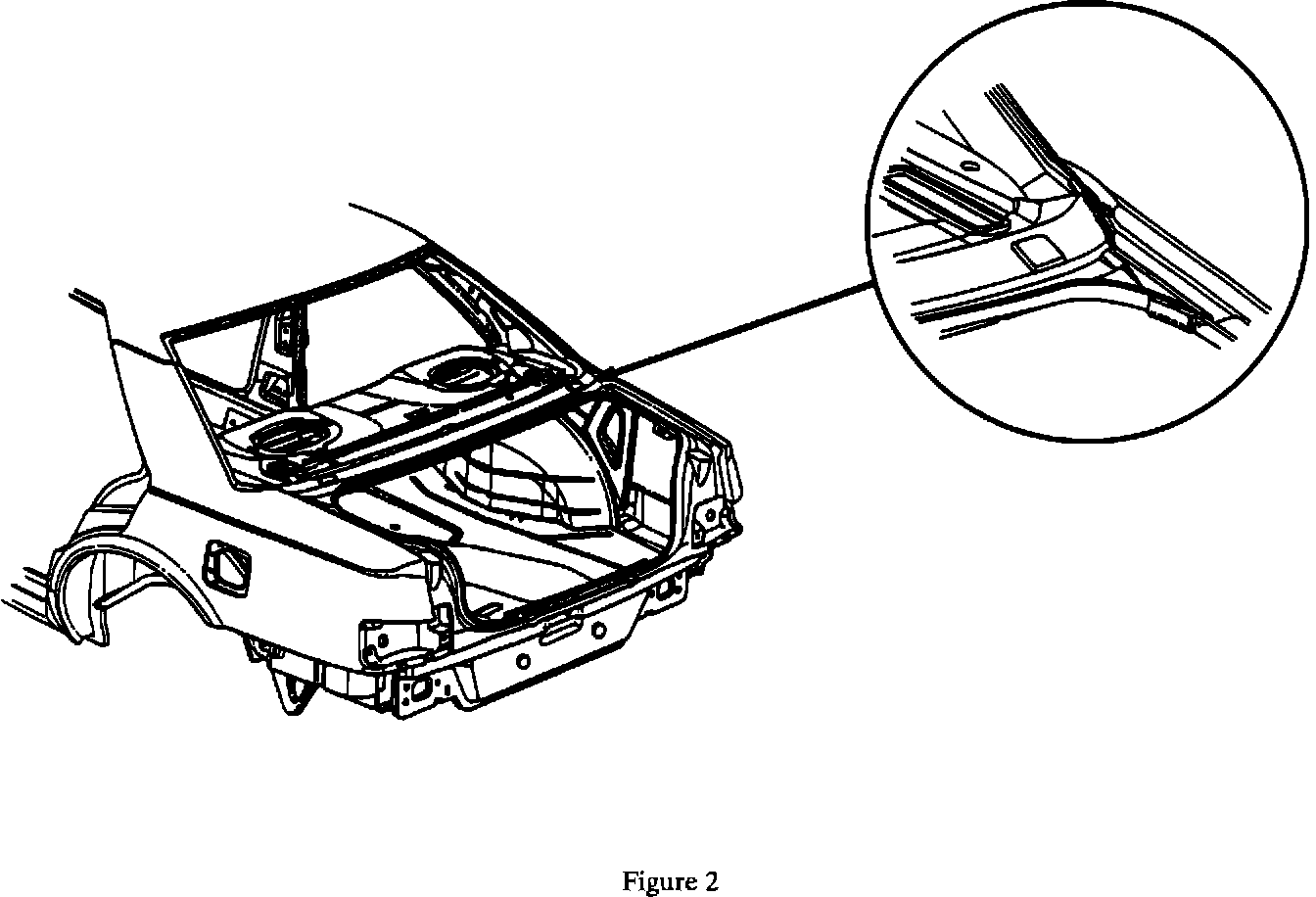 Figure 2