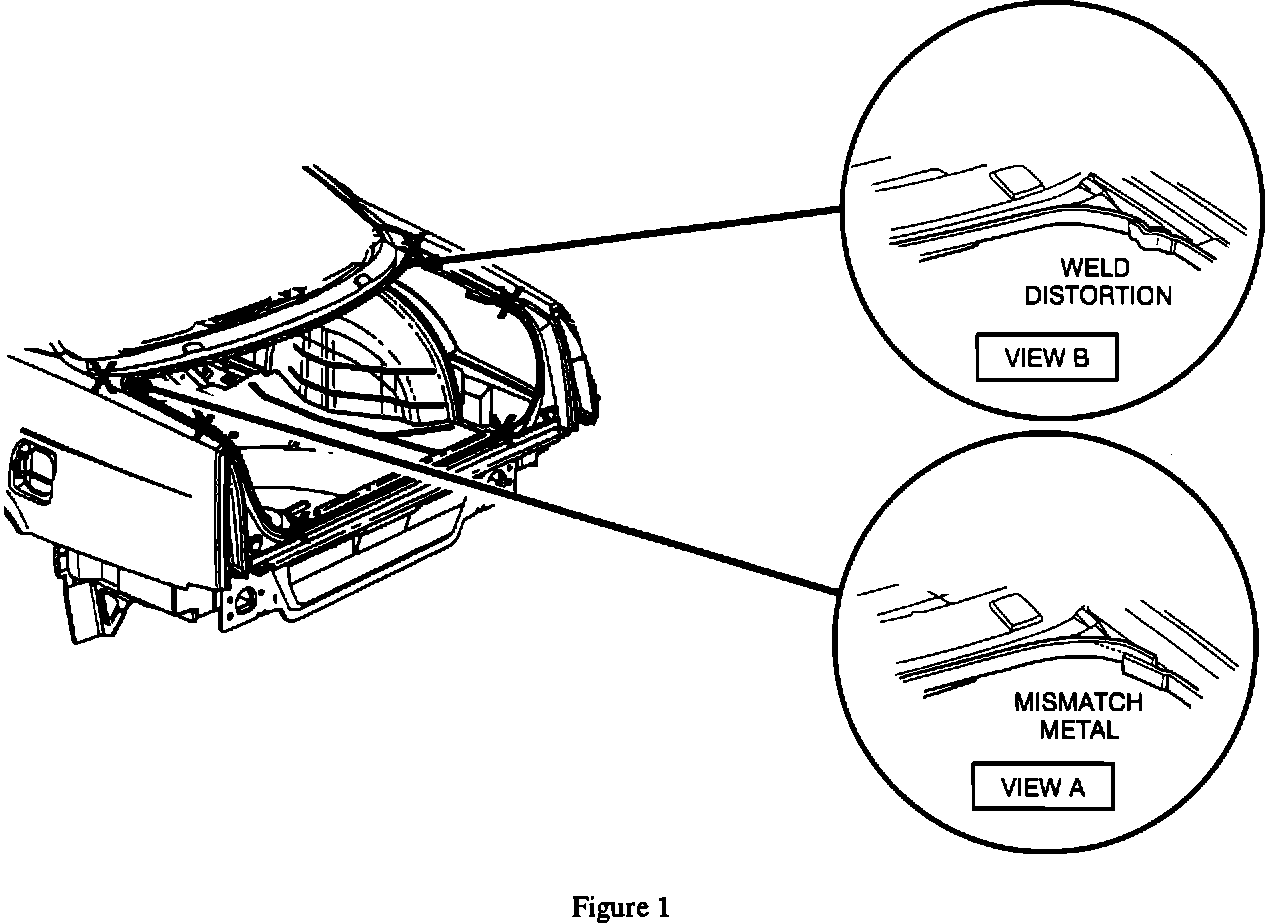 WELD DISTORTION

VIEW B

MISMATCH METAL

VIEW A

Figure 1