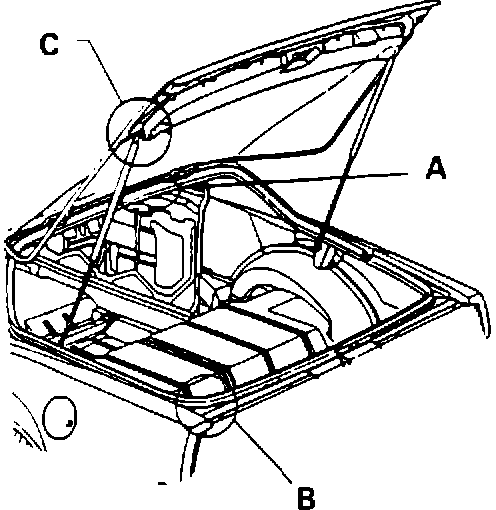 C
A
B