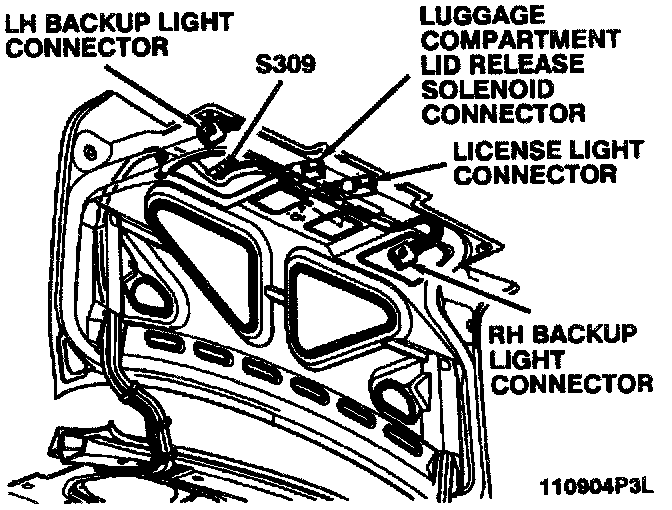 LH BACKUP LIGHT CONNECTOR

S309

LUGGAGE COMPARTMENT LID RELEASE SOLENOID CONNECTOR

LICENSE LIGHT CONNECTOR

RH BACKUP LIGHT CONNECTOR

110904P3L